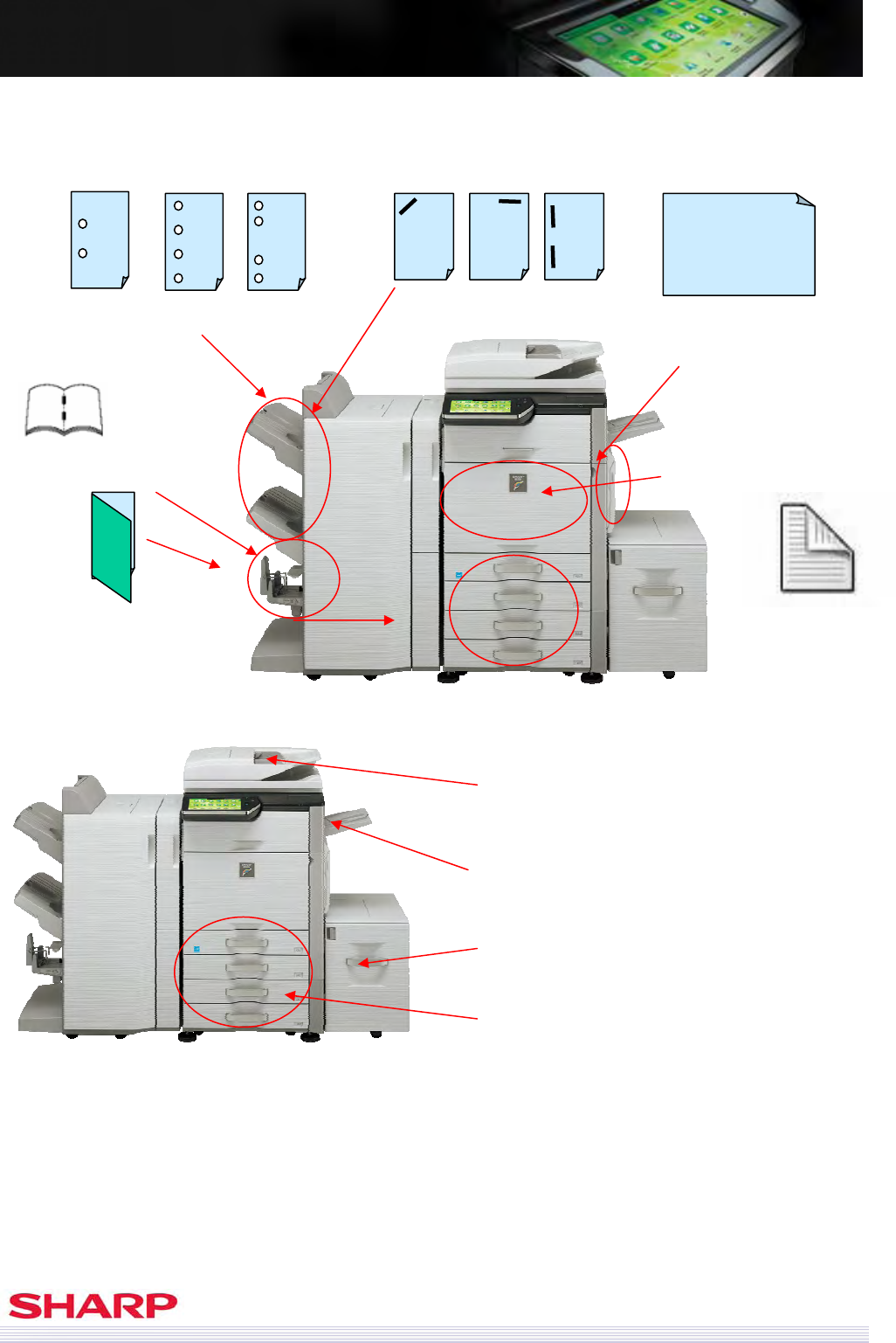 SHARP