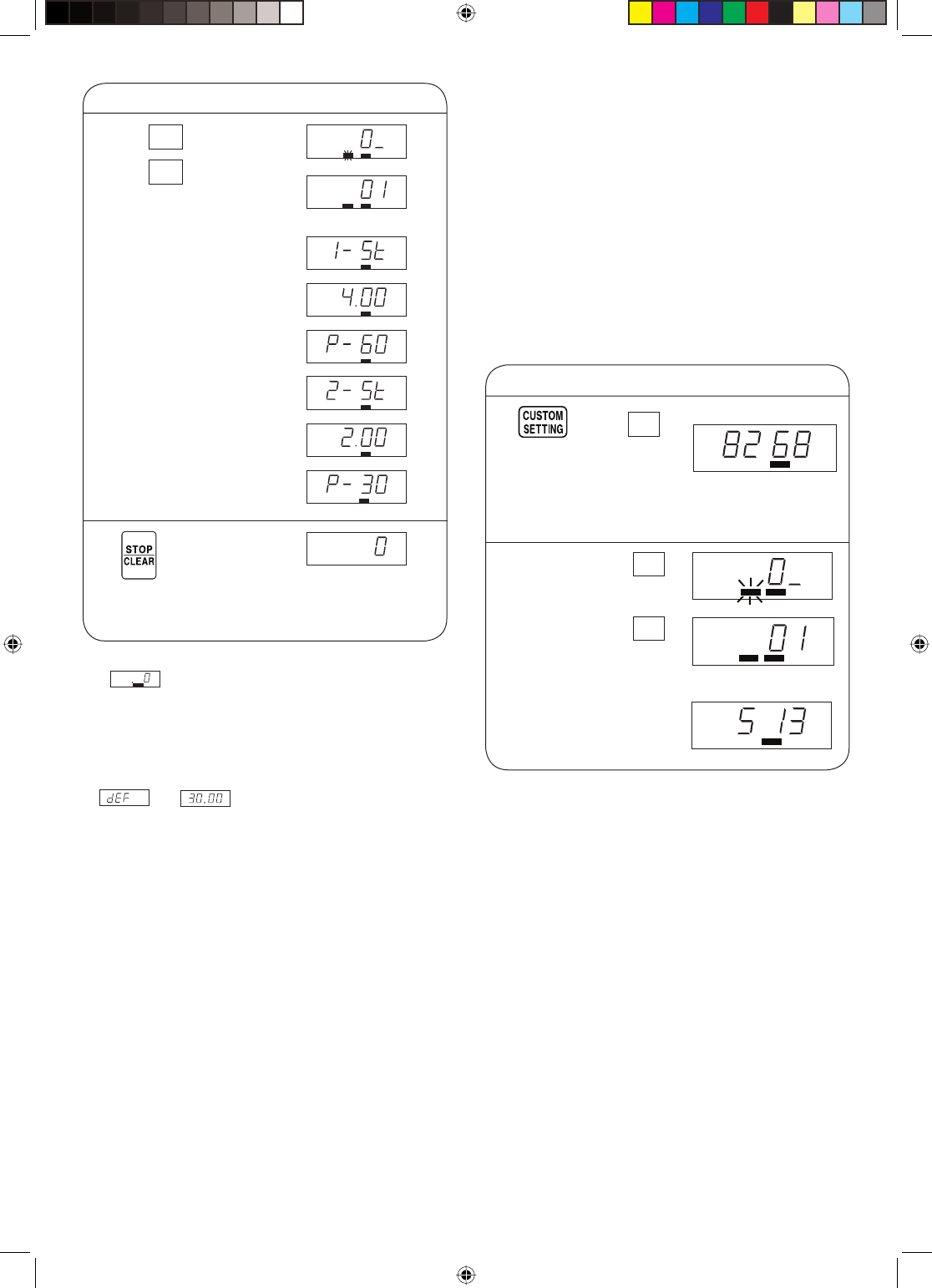 0_

01

1-St

4.00

P-60

2-St

2.00

P-30

STOP CLEAR

0

0

dEF

30.00

CUSTOM SETTING

8268

0_

01

5 13