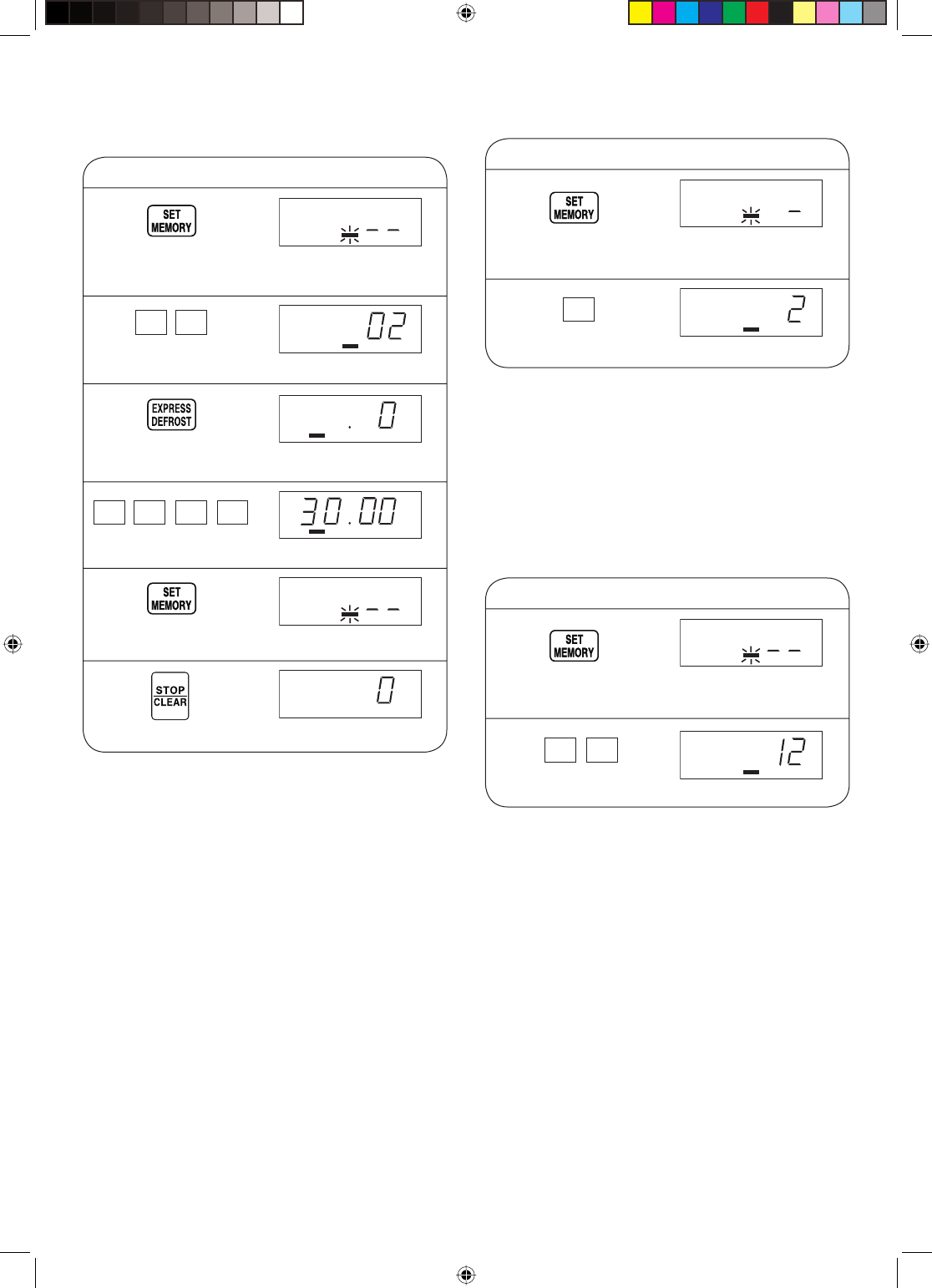 SET MEMORY

02

EXPRESS DEFROST

0

30.00

SET MEMORY

STOP CLEAR

0

SET MEMORY

2

SET MEMORY

12