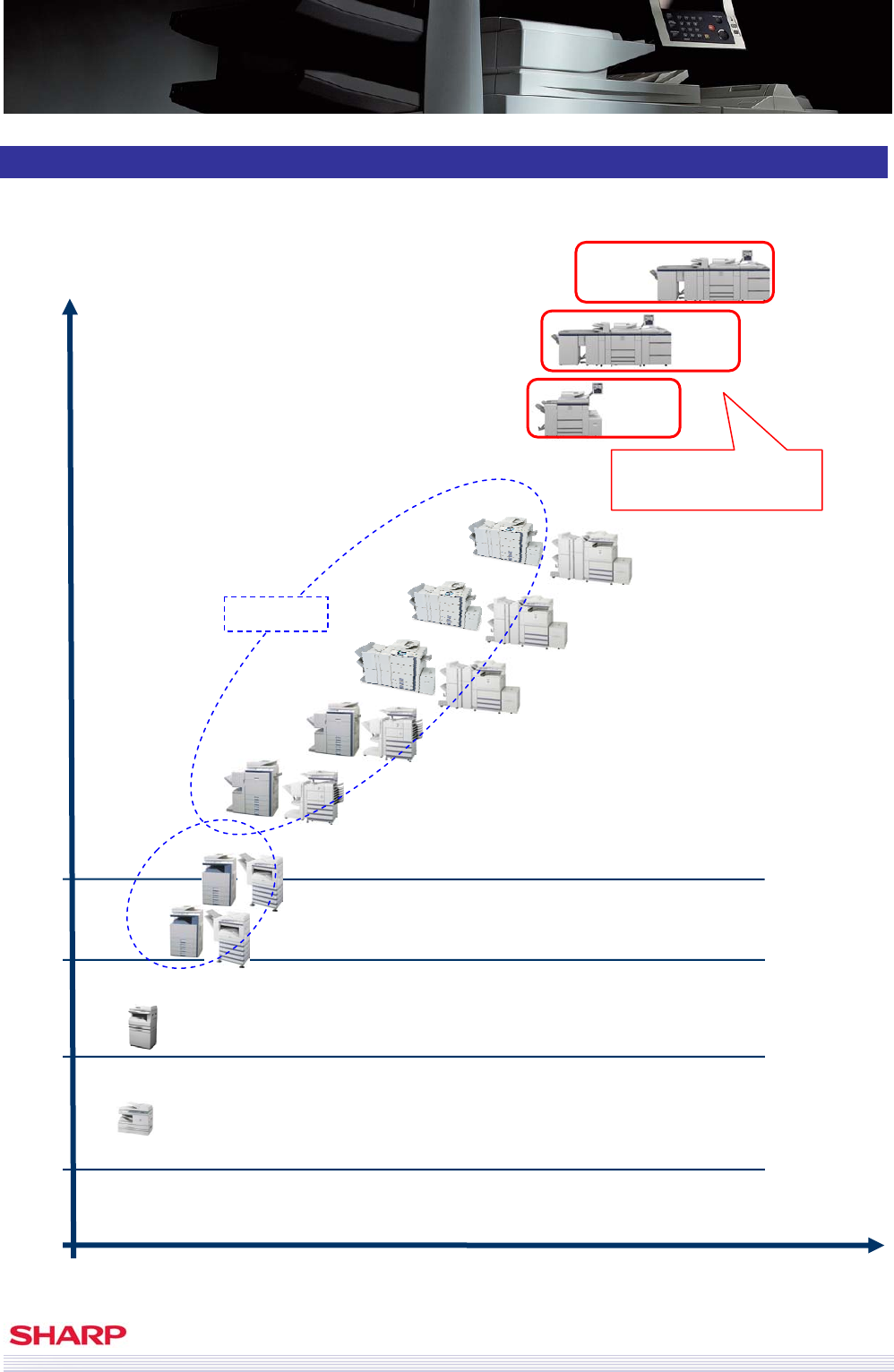 SHARP