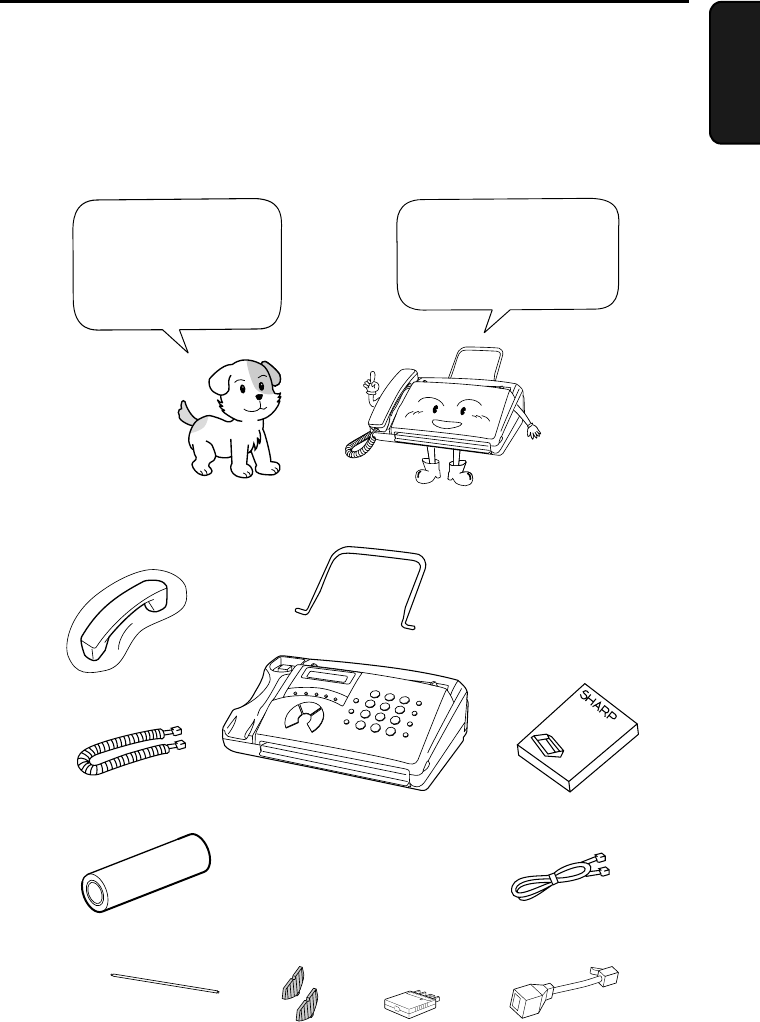 SHARP