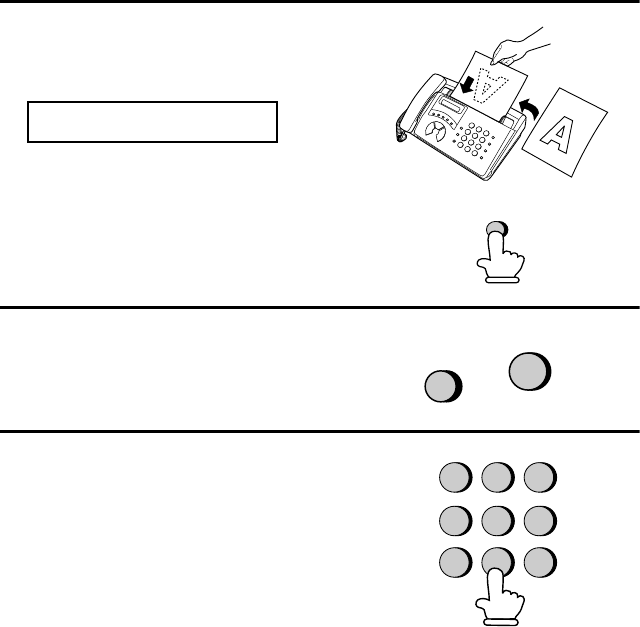 A