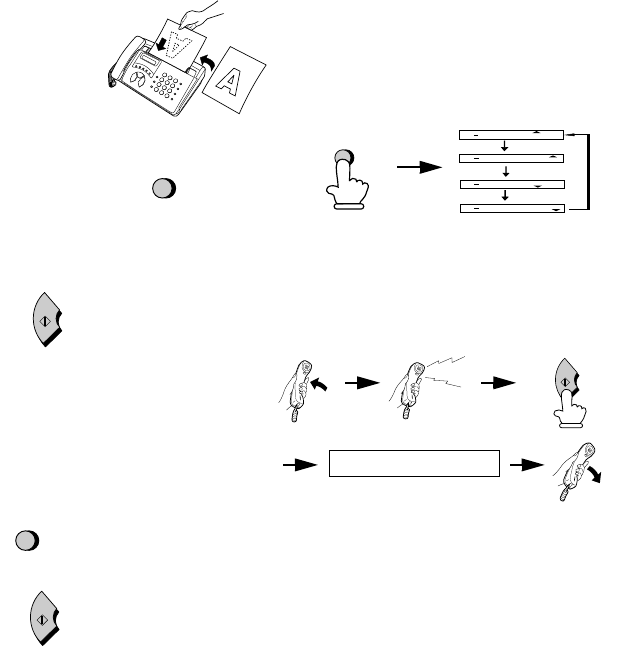 A