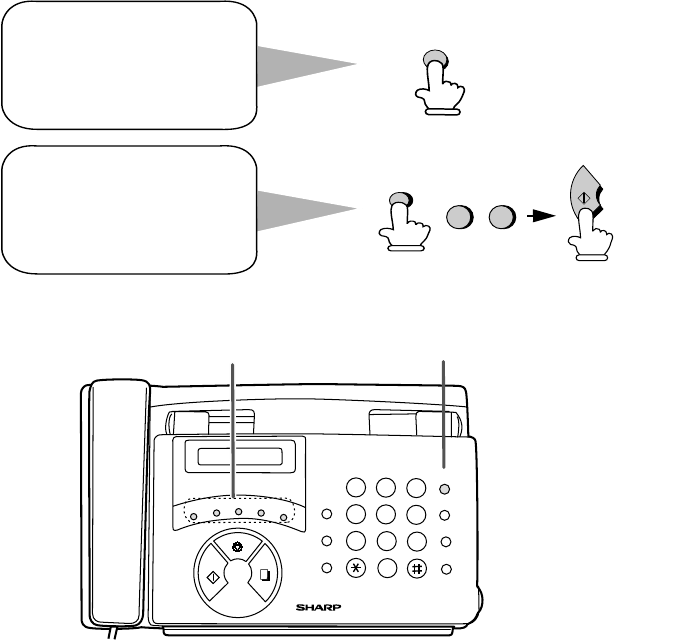 SHARP