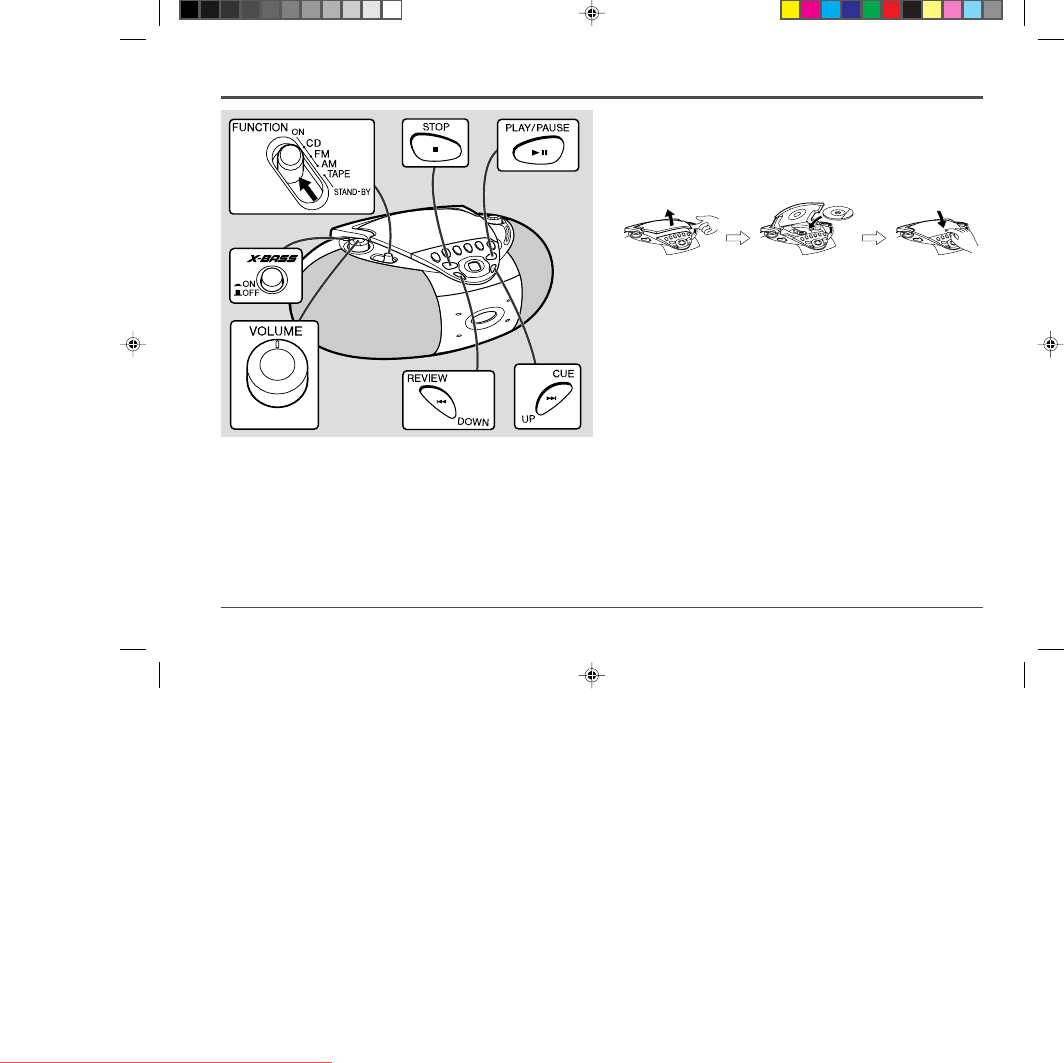 FUNCTION
ON
CD
FM
AM
TAPE
STAND-BY

STOP

PLAY/PAUSE

X-BASS
ON
OFF

VOLUME

REVIEW
DOWN

CUE
UP