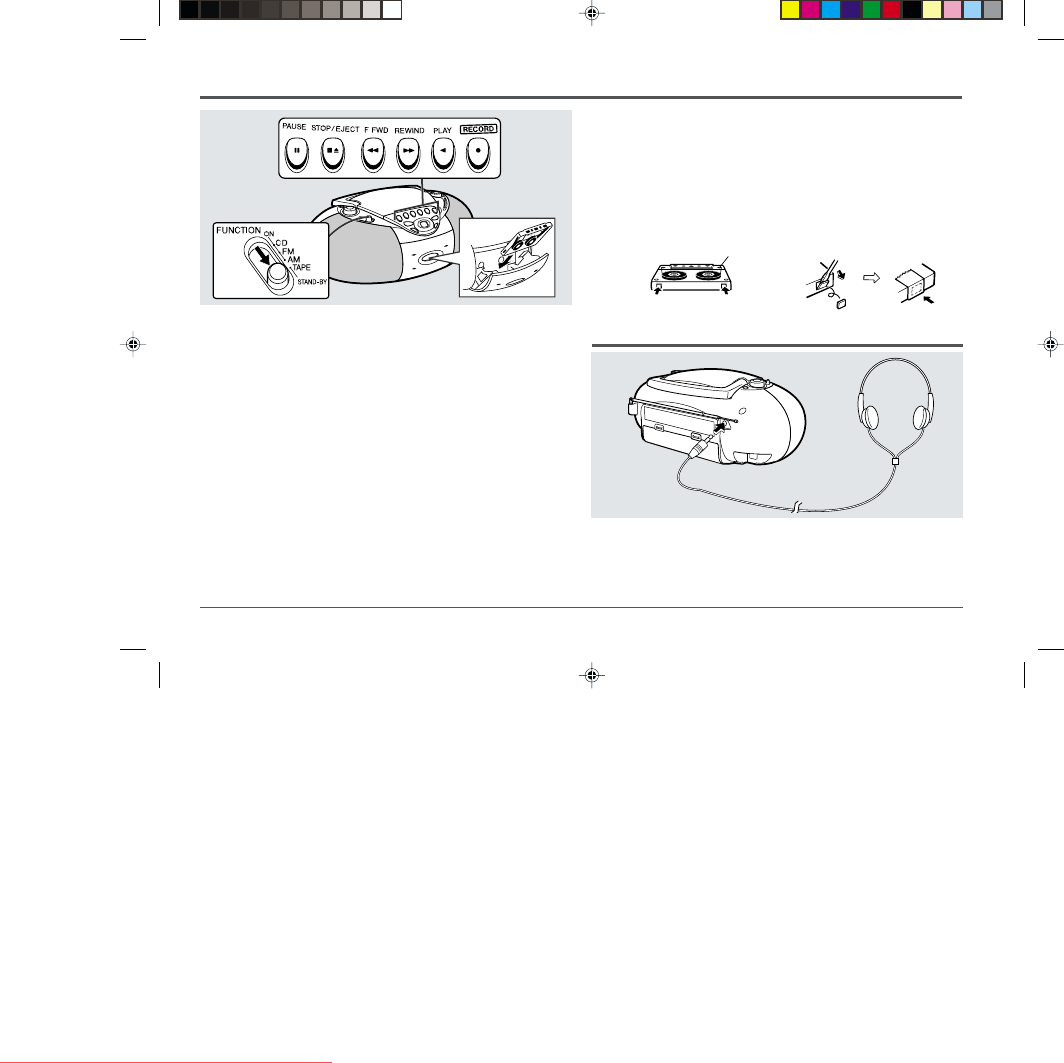 PAUSE STOP/EJECT F FWD REWIND PLAY RECORD

FUNCTION ON CD FM AM TAPE STAND-BY