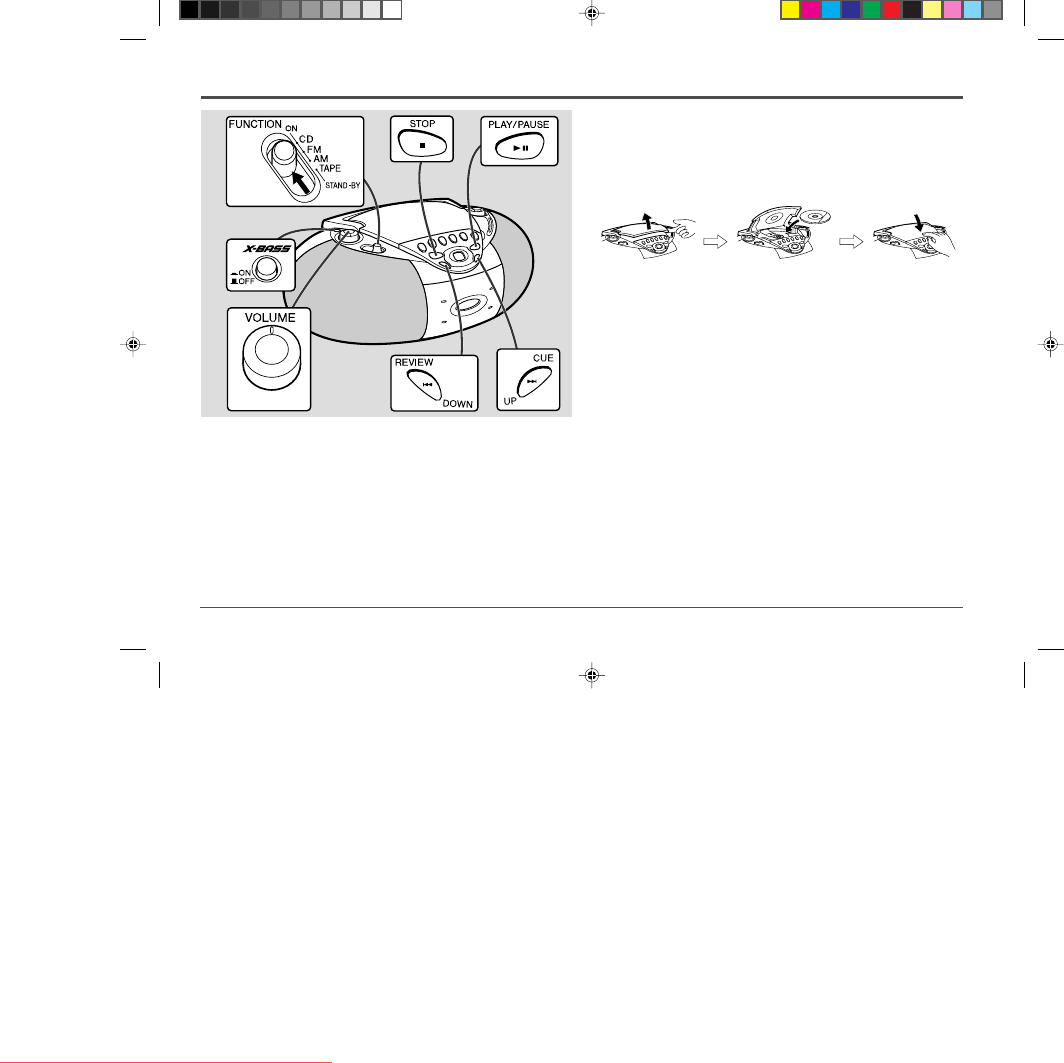 FUNCTION ON
CD
FM
AM
TAPE
STAND-BY

STOP

PLAY/PAUSE

X-BASS
ON
OFF

VOLUME

REVIEW
DOWN

CUE
UP