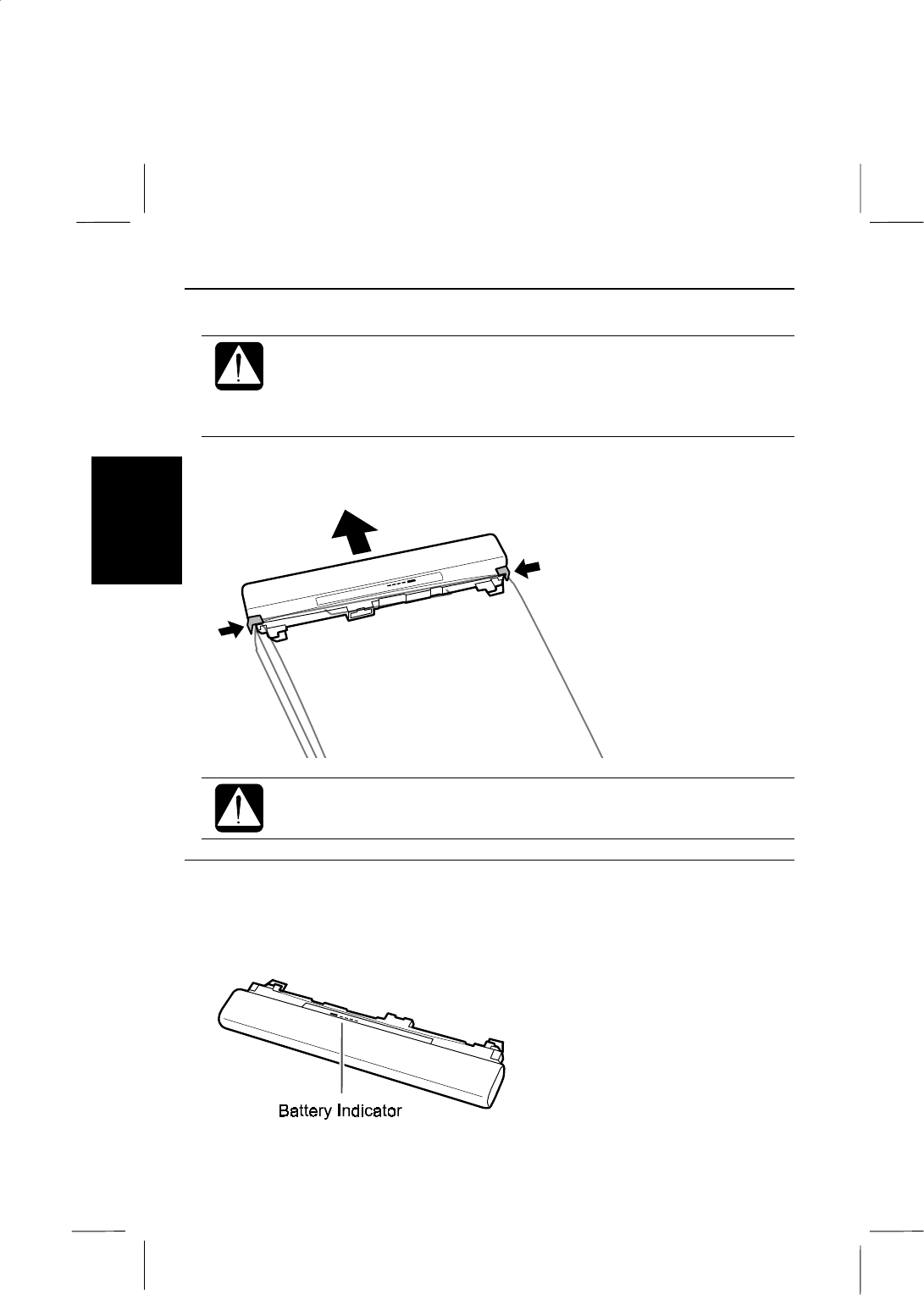 Battery Indicator