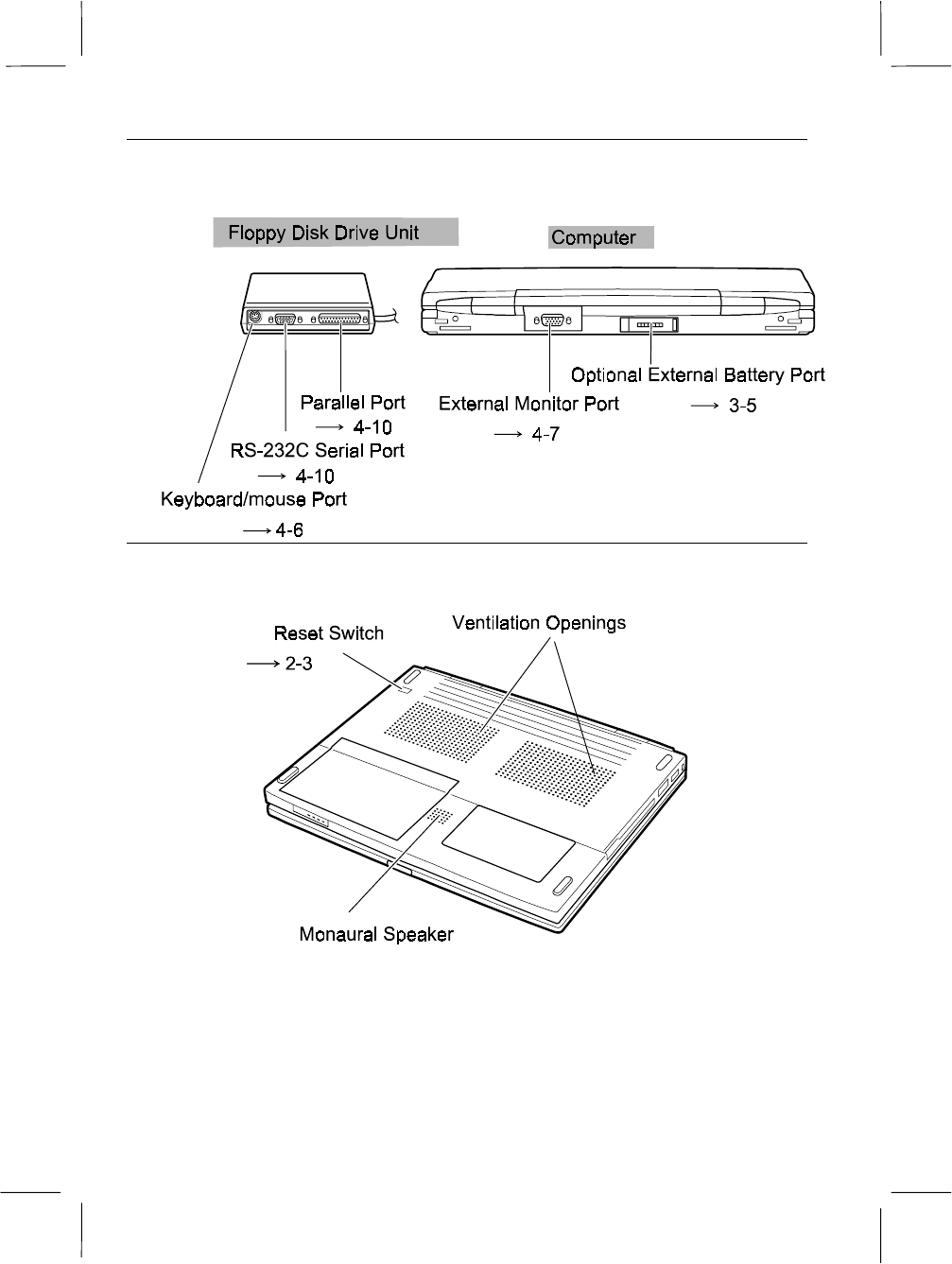 Floppy Disk Drive Unit

Computer

Parallel Port
$\longrightarrow$ 4-10

RS-232C Serial Port
$\longrightarrow$ 4-10

Keyboard/mouse Port
$\longrightarrow$ 4-6

External Monitor Port
$\longrightarrow$ 4-7

Optional External Battery Port
$\longrightarrow$ 3-5

Reset Switch
$\longrightarrow$ 2-3

Ventilation Openings

Monaural Speaker