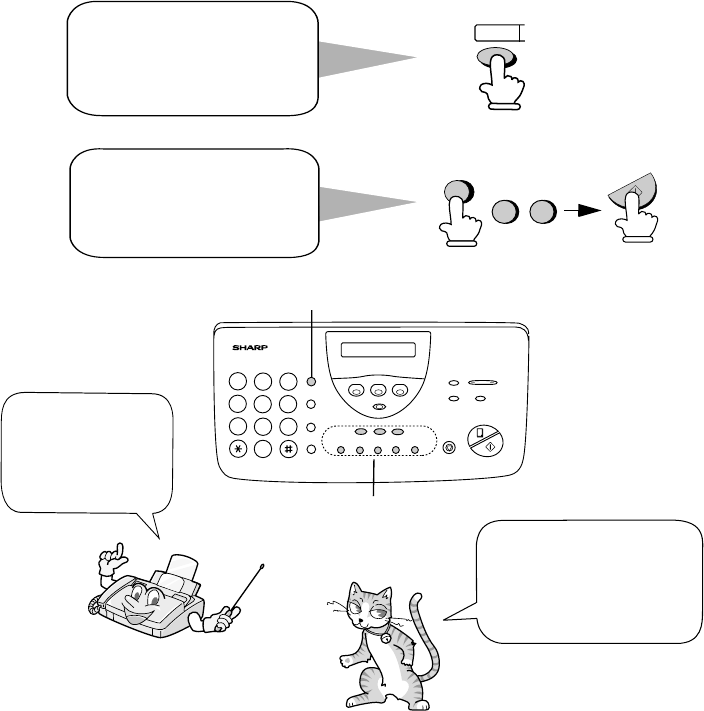 SHARP