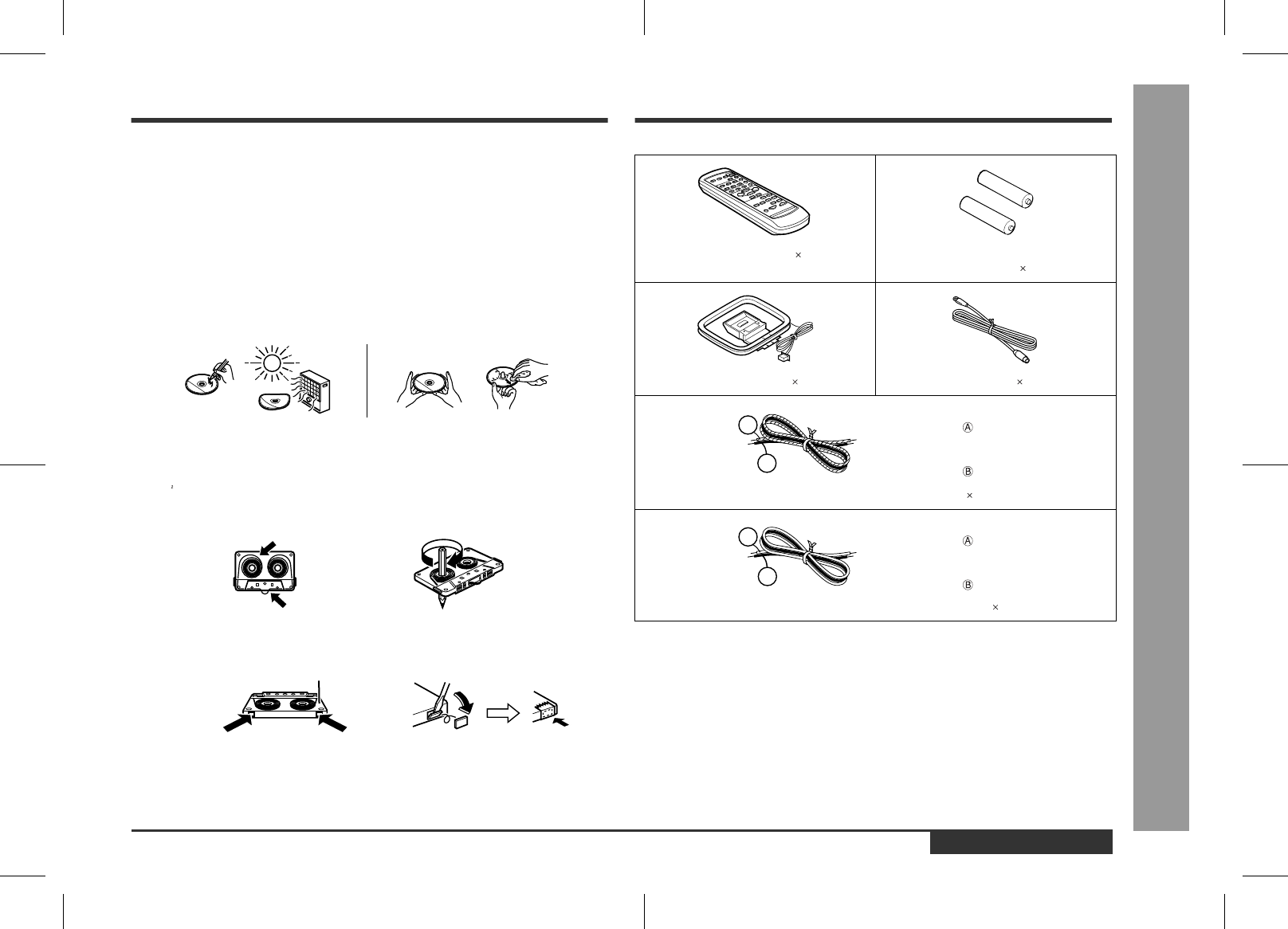 ×

×

×

×

Ⓐ

Ⓑ

×

Ⓐ

Ⓑ

×