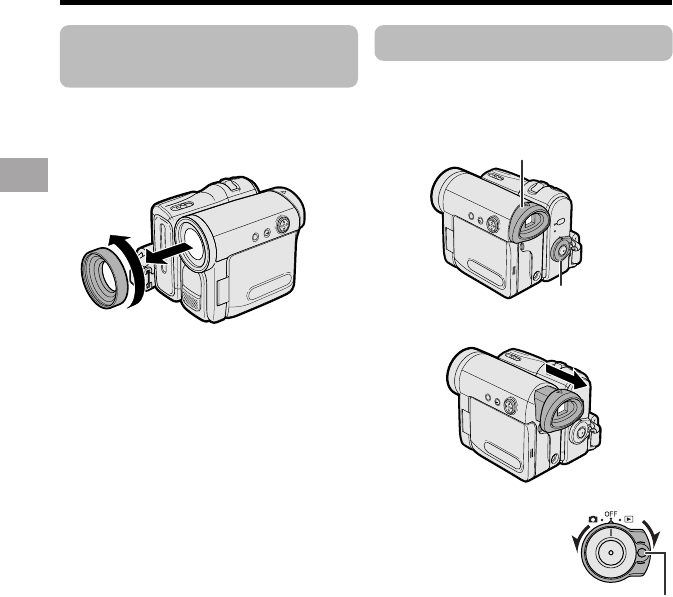 OFF