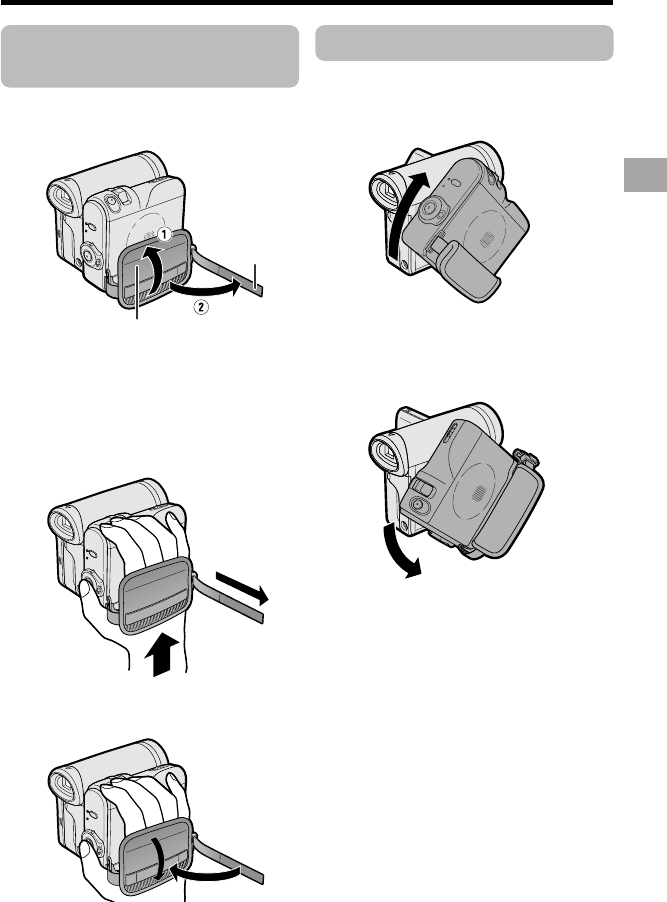 ①

②