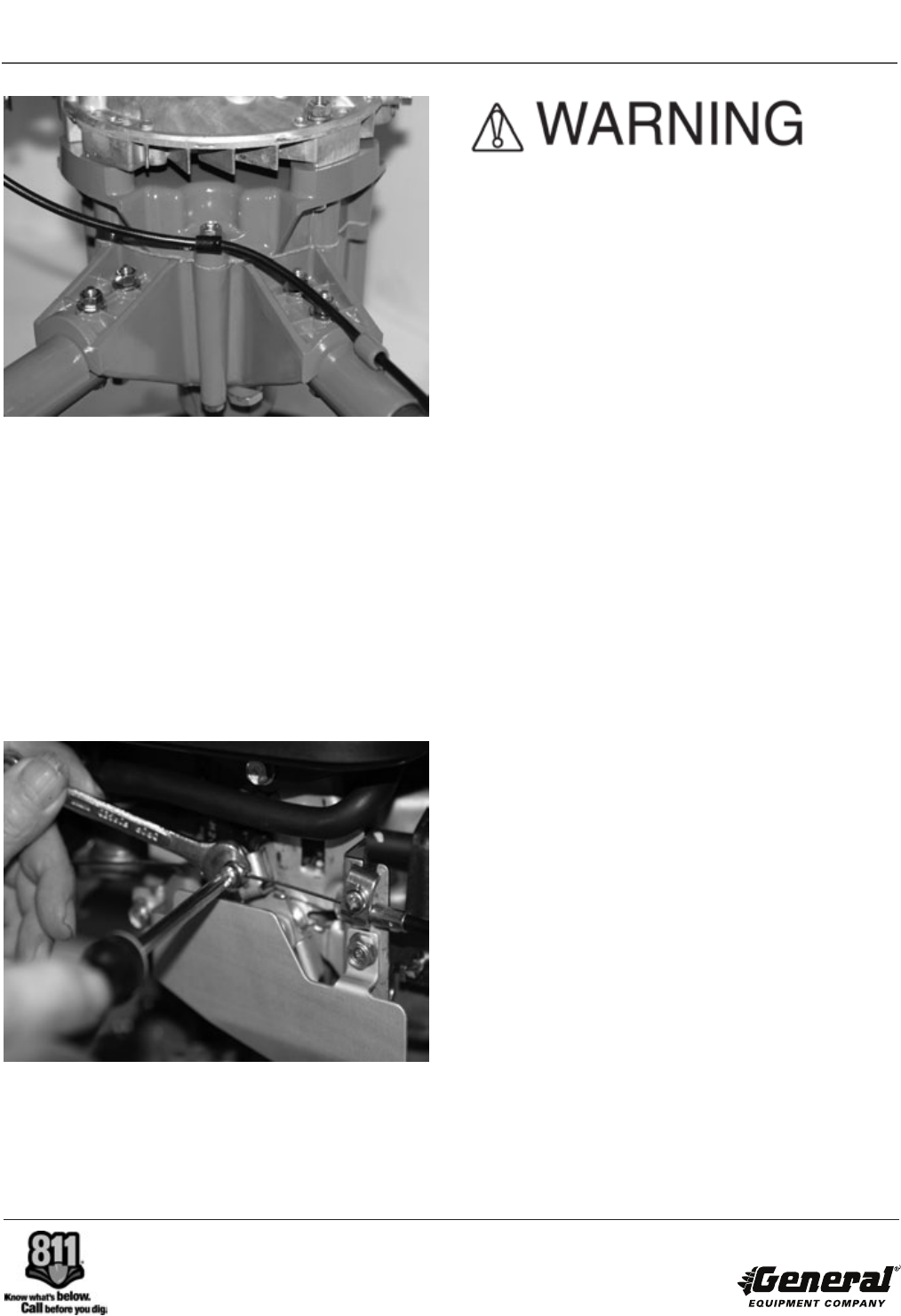 WARNING

811

Know what's below.
Call before you dig.

General

EQUIPMENT COMPANY