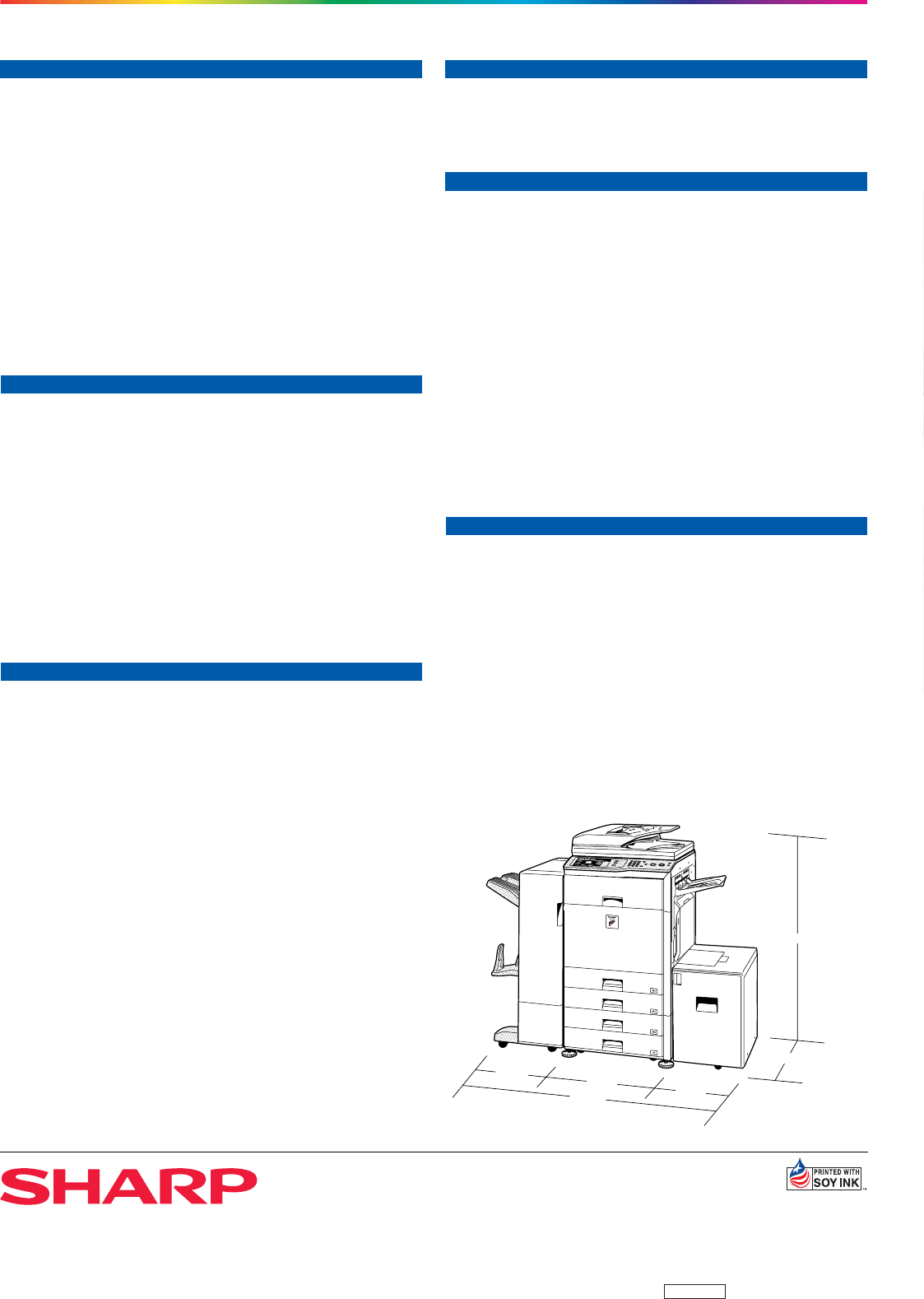 SHARP

PRINTED WITH SOY INK ™