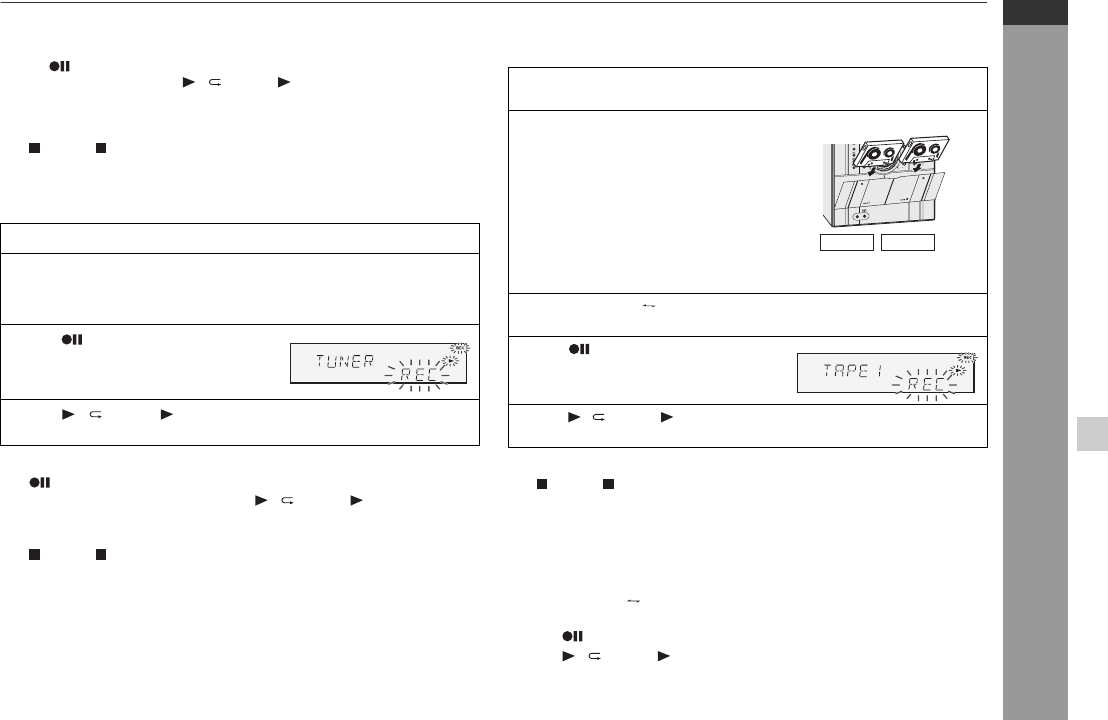 TUNER

REC

TAPE 1

REC