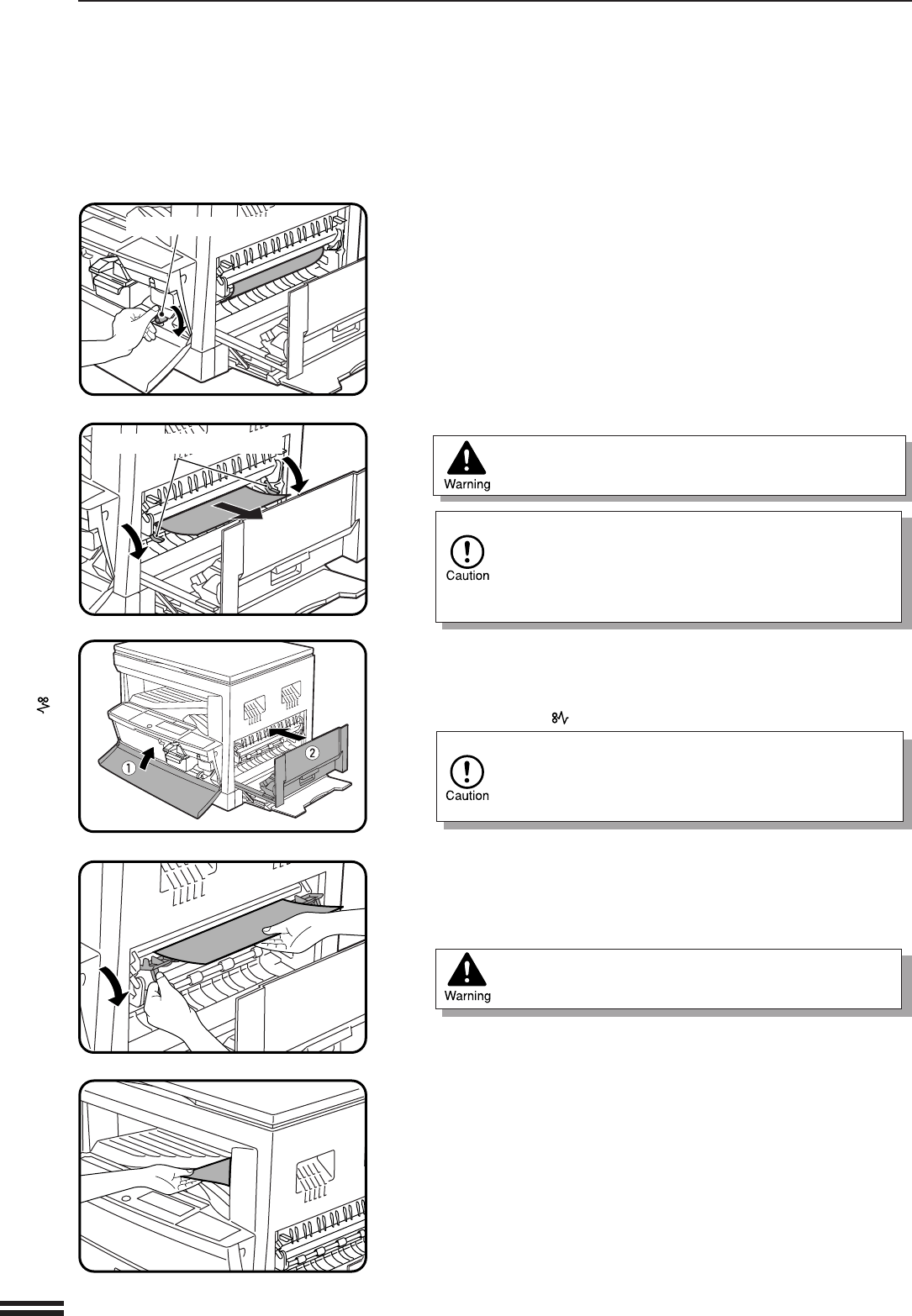 Warning

Caution

①

②

Caution

Warning