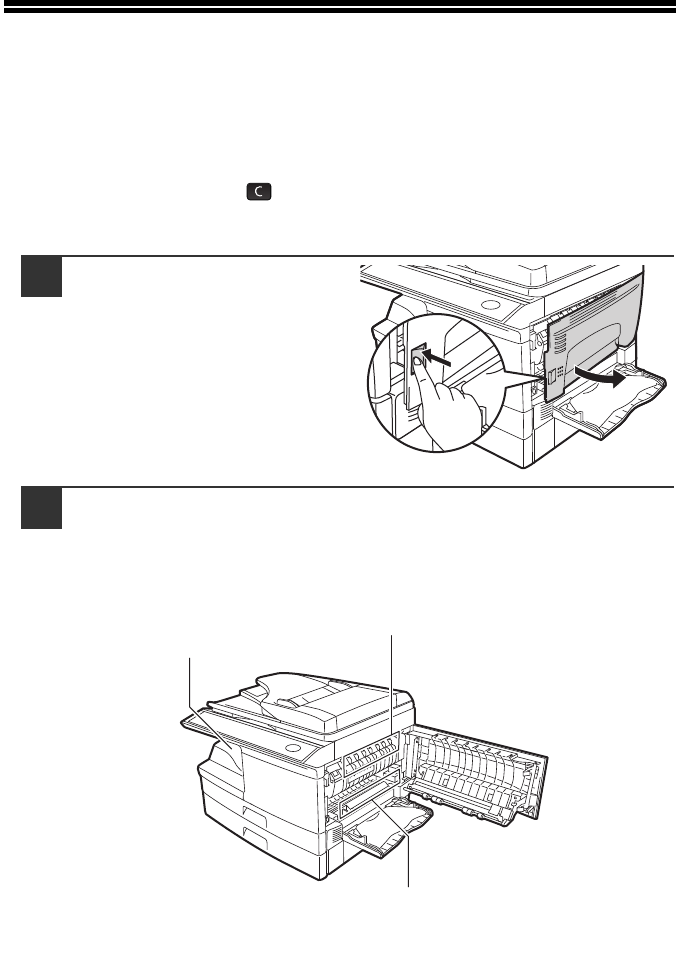 C