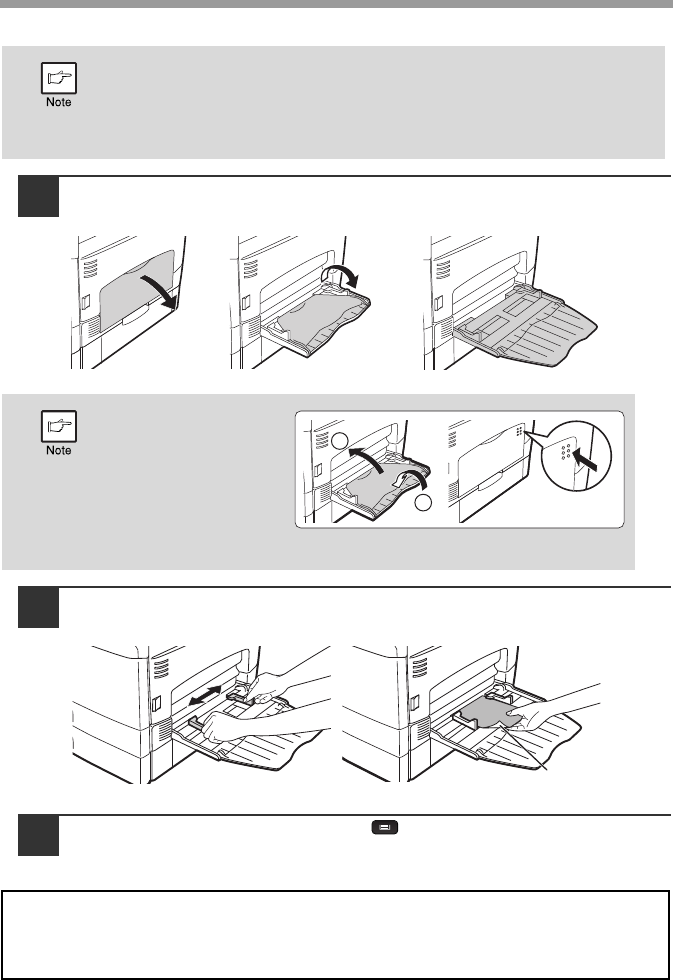 Note

Note