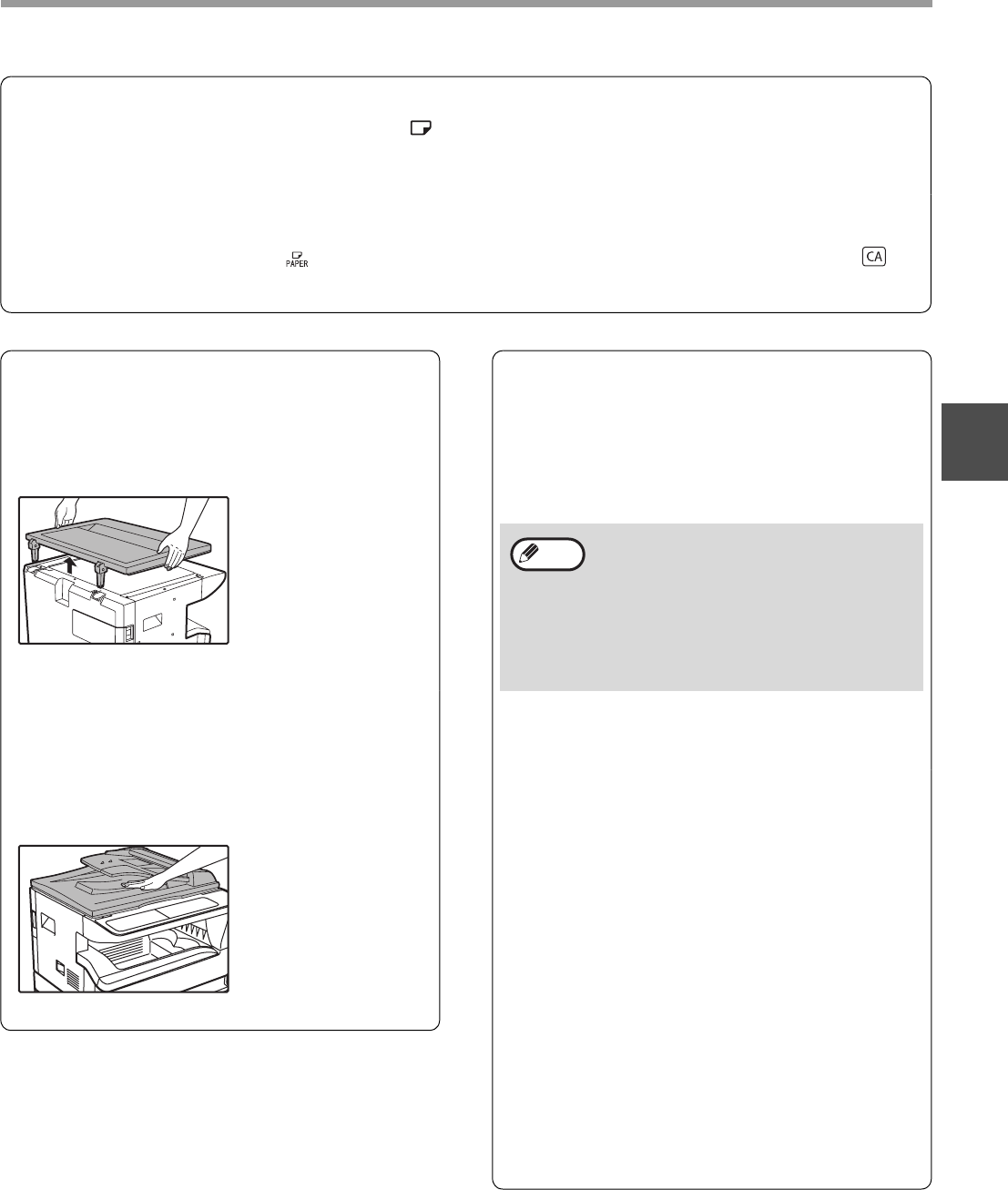 PAPER

CA