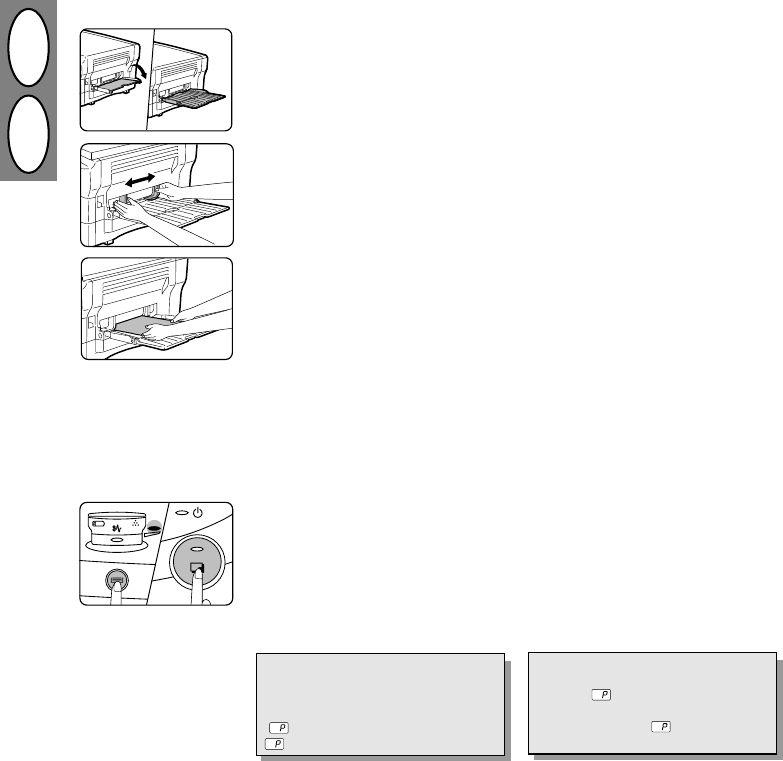 P
P
P
P