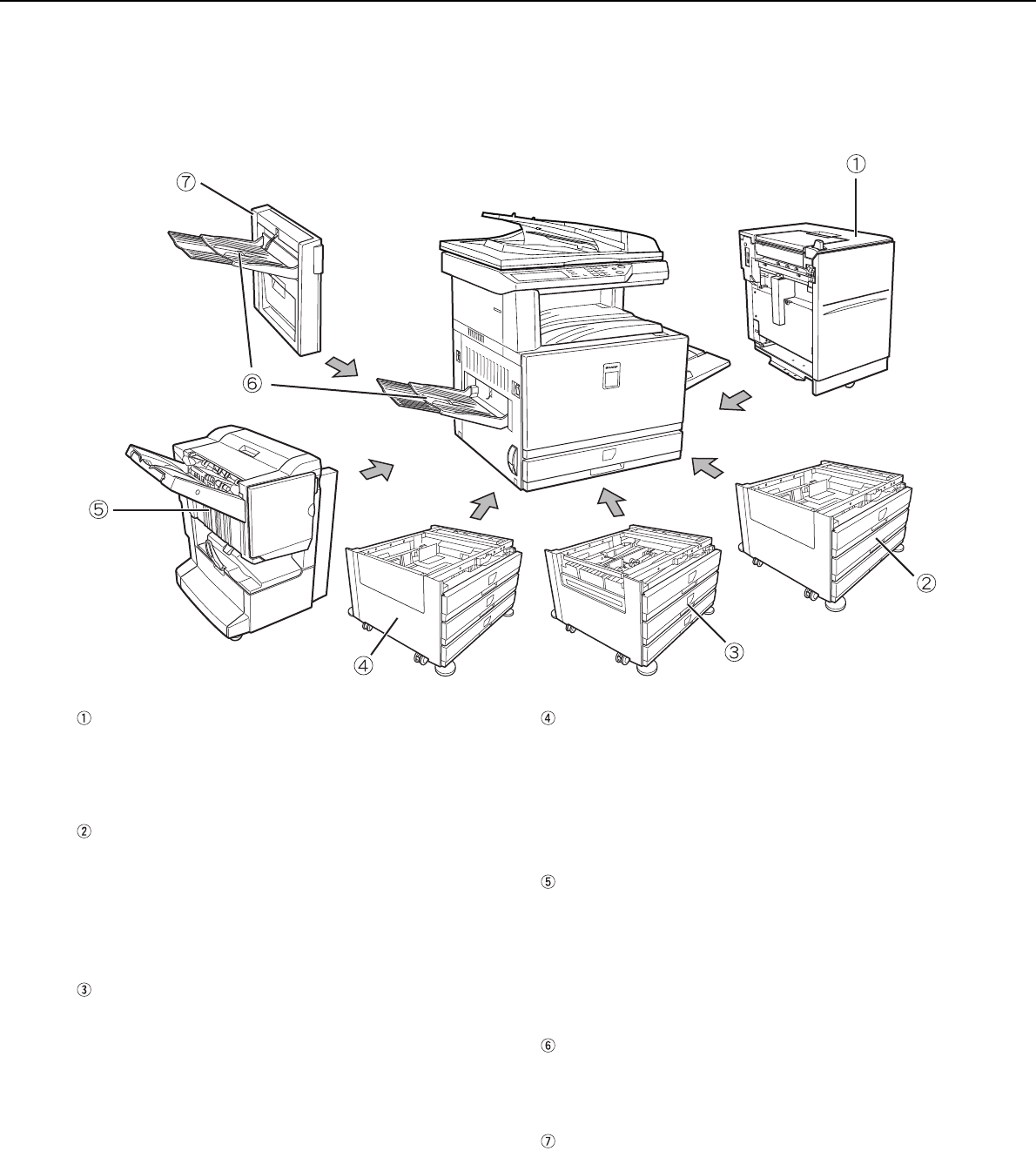 ⑦

①

⑥

⑤

②

④

③

①

②

③

④

⑤

⑥

⑦