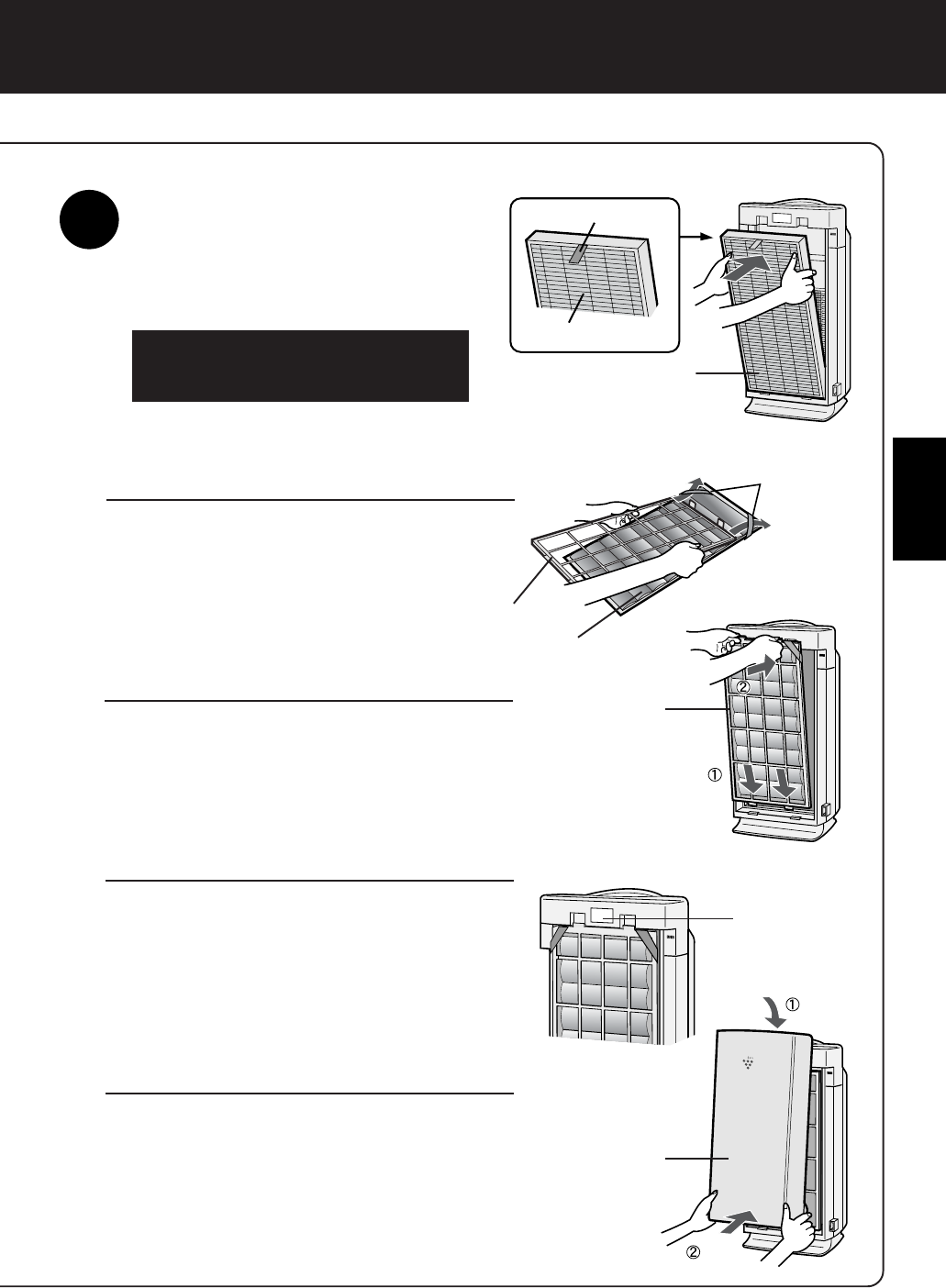 ②

①

①

②