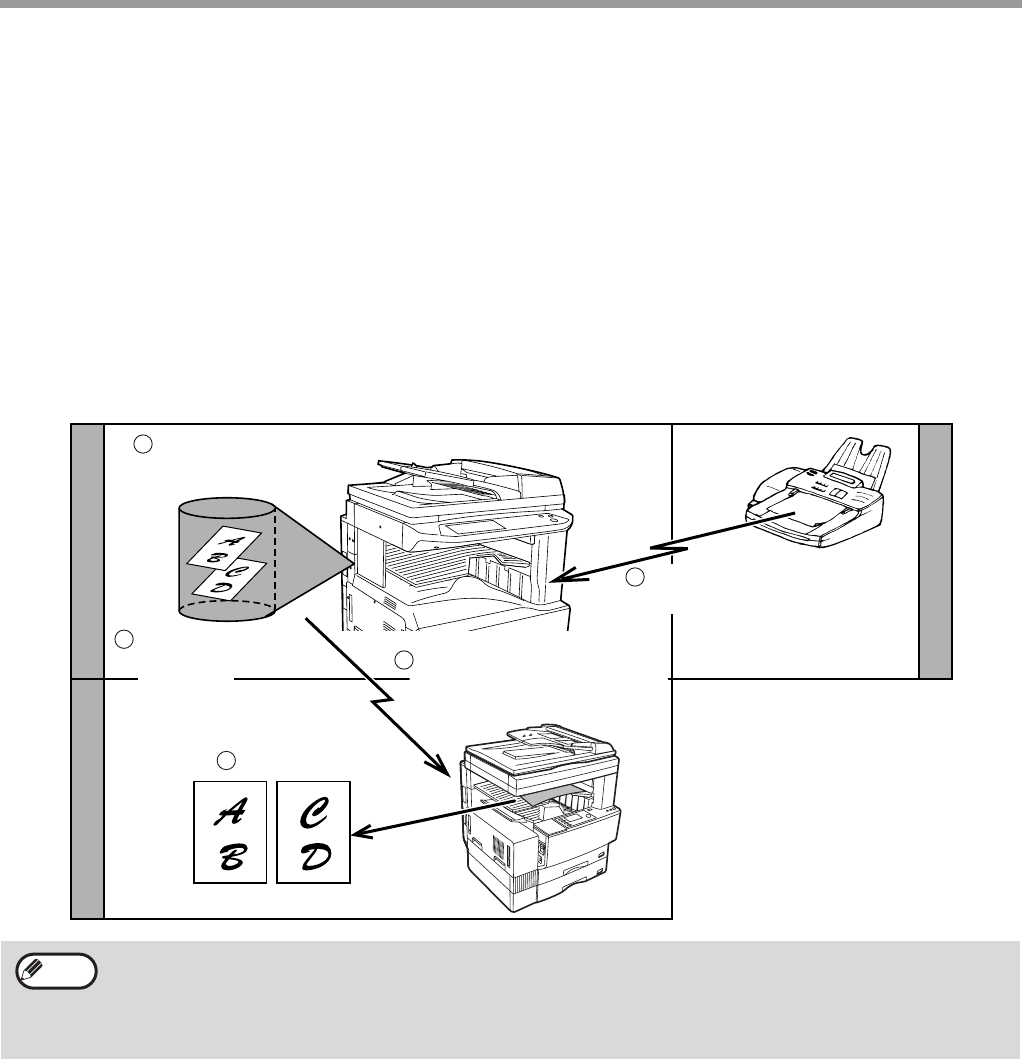 A
B
C
D

A
B

C
D