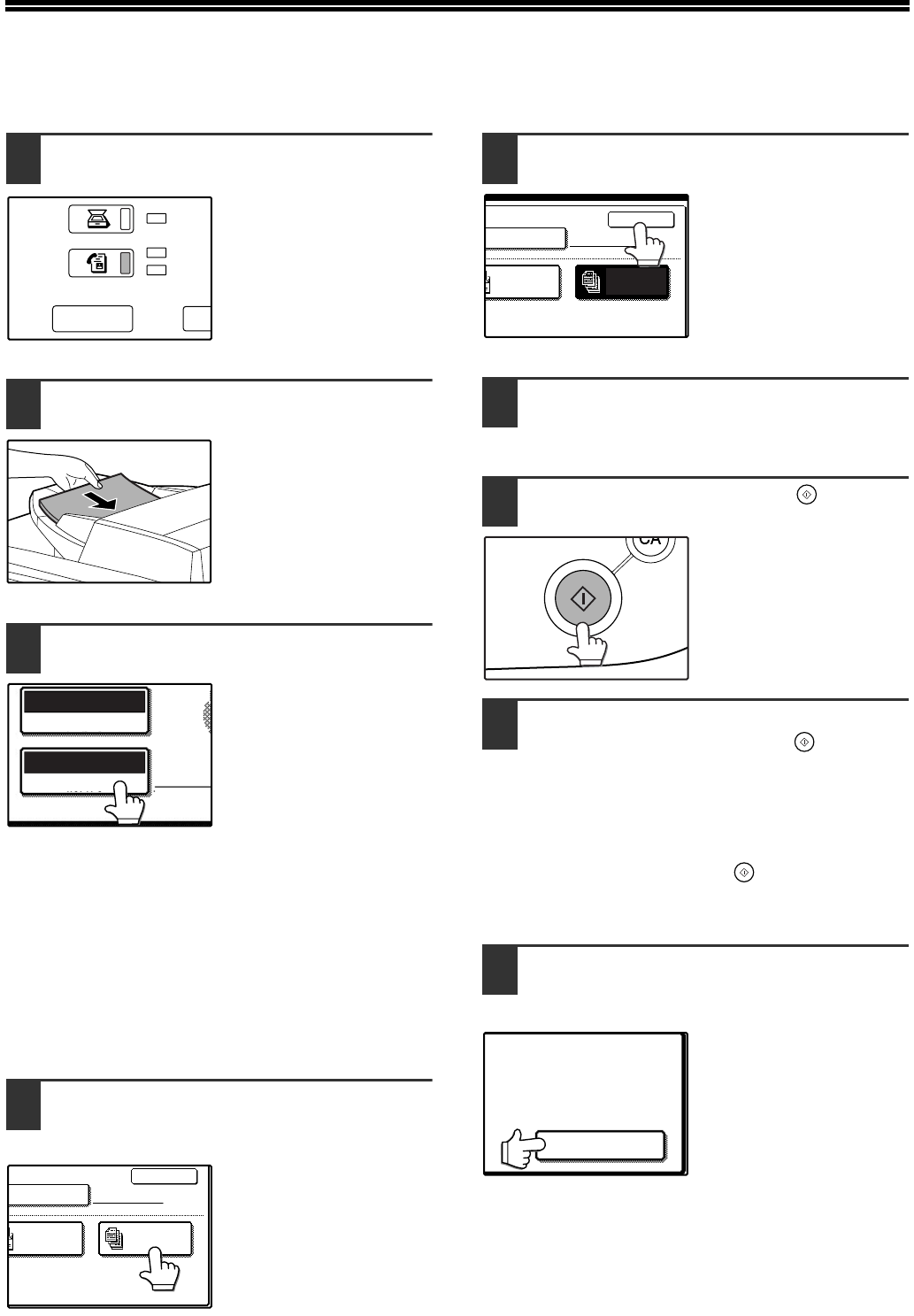 CA