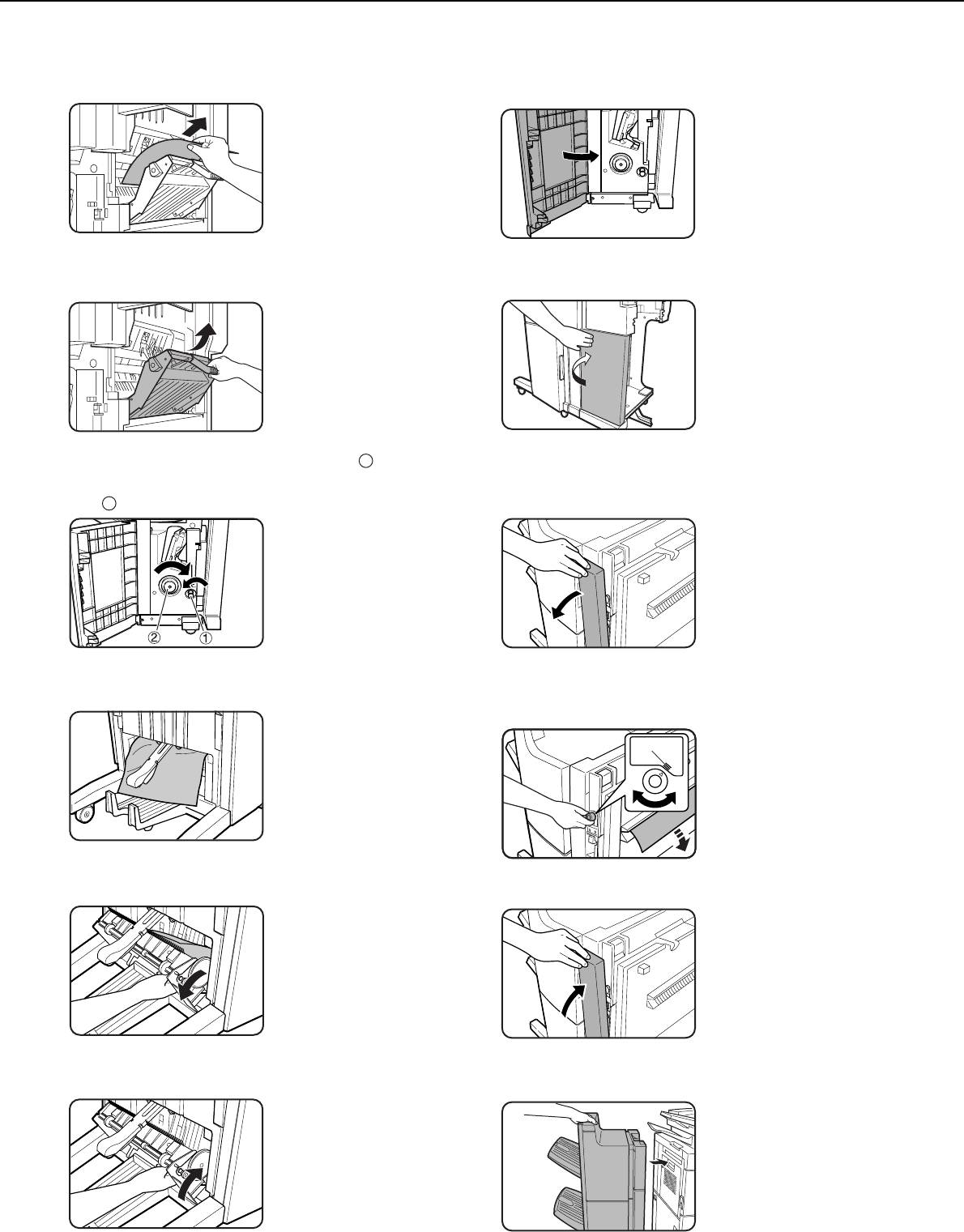 ②
①