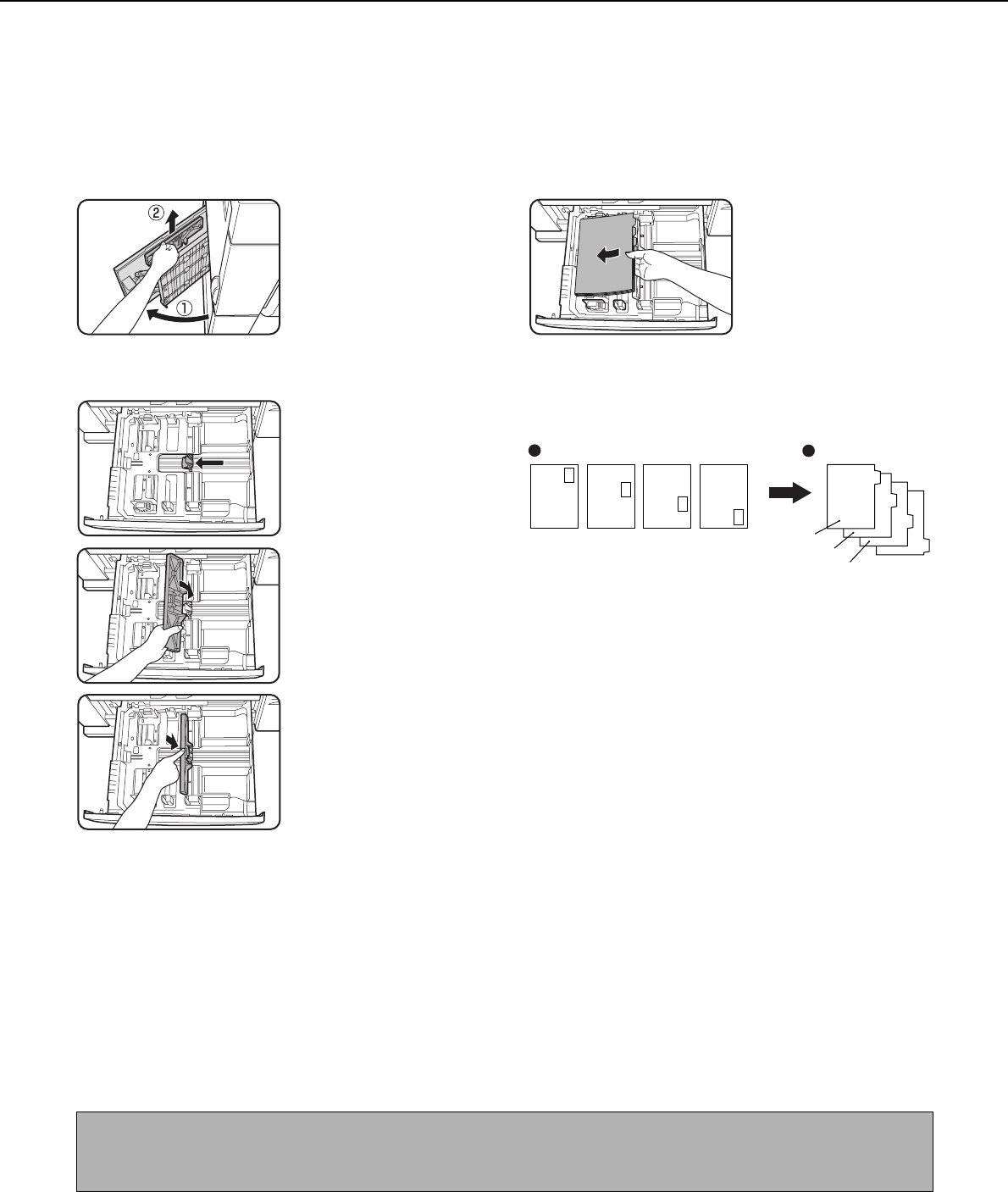 ②

①