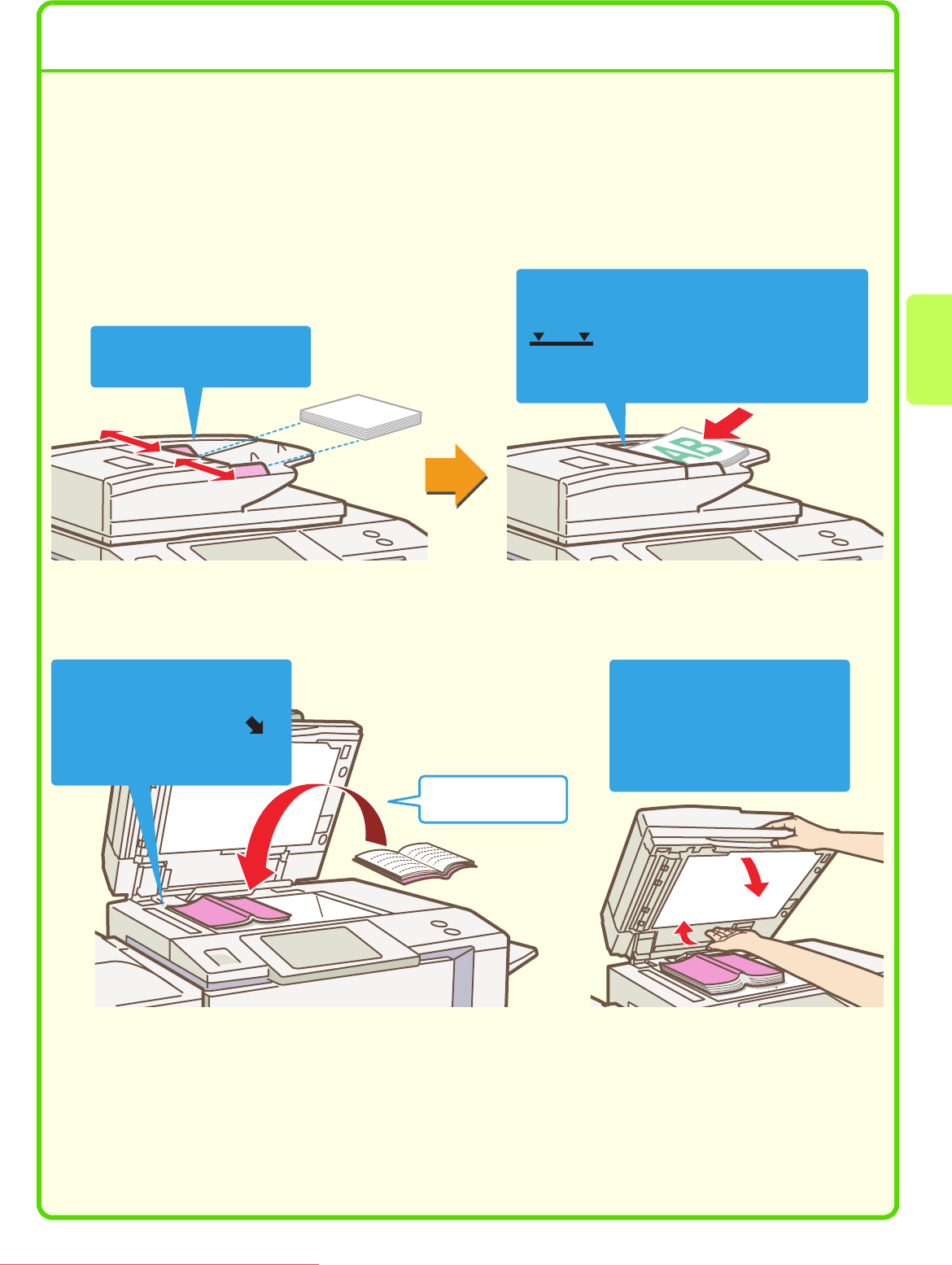 AB