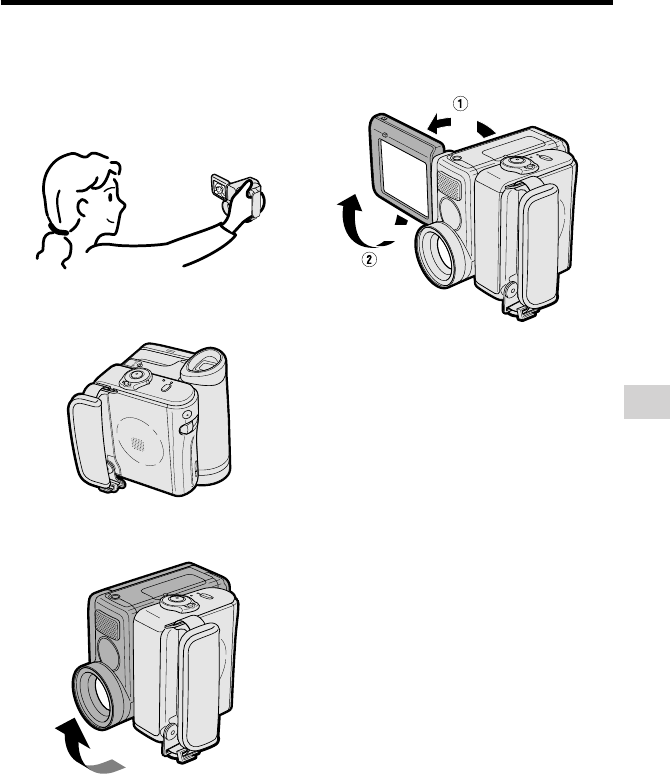 ①

②