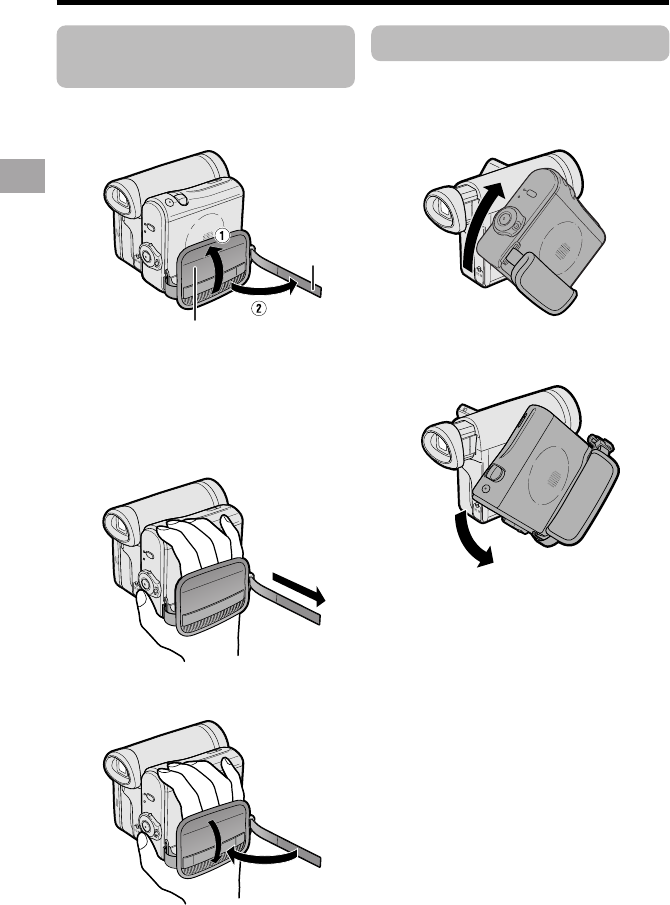 ①

②