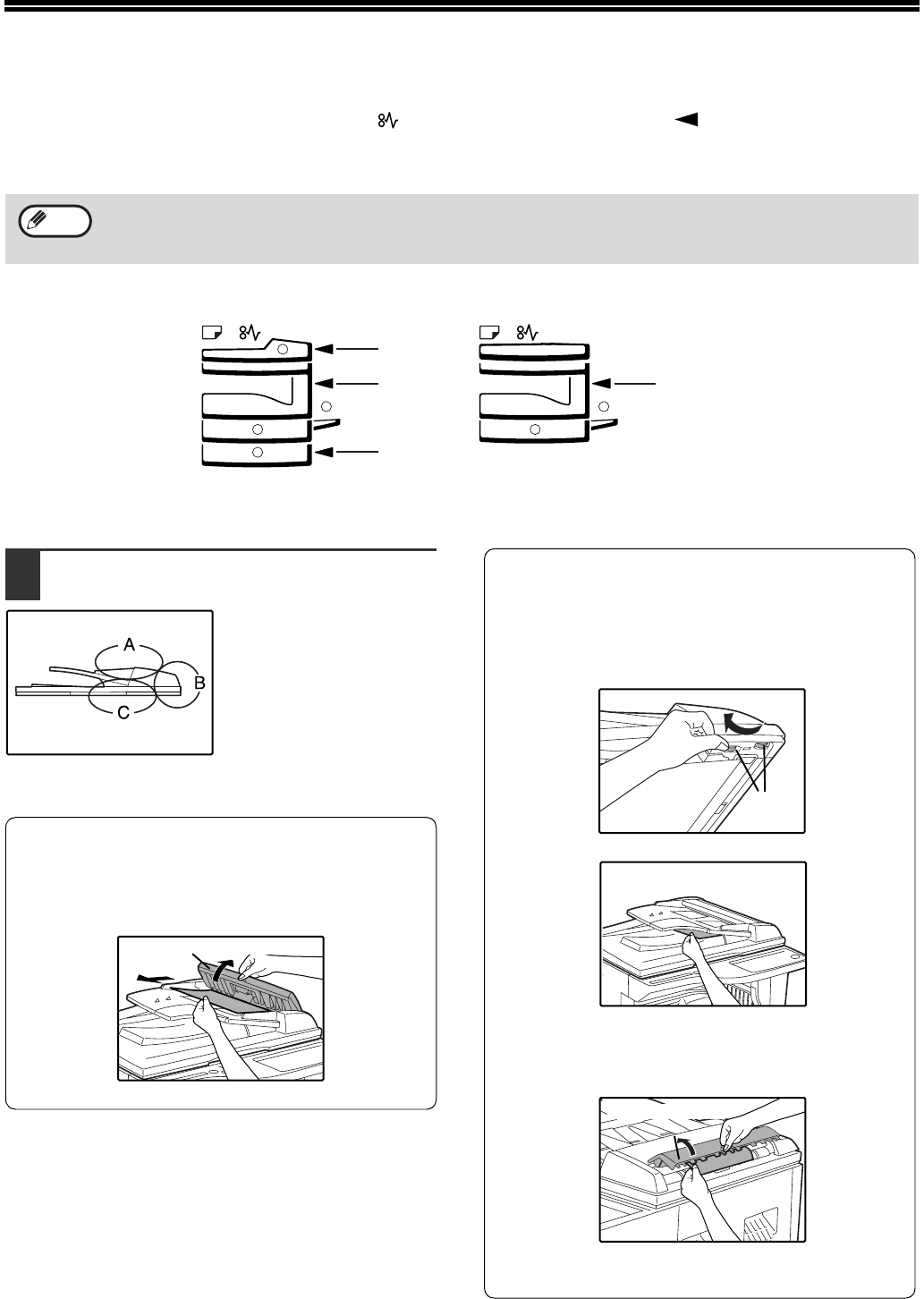 A

B

C