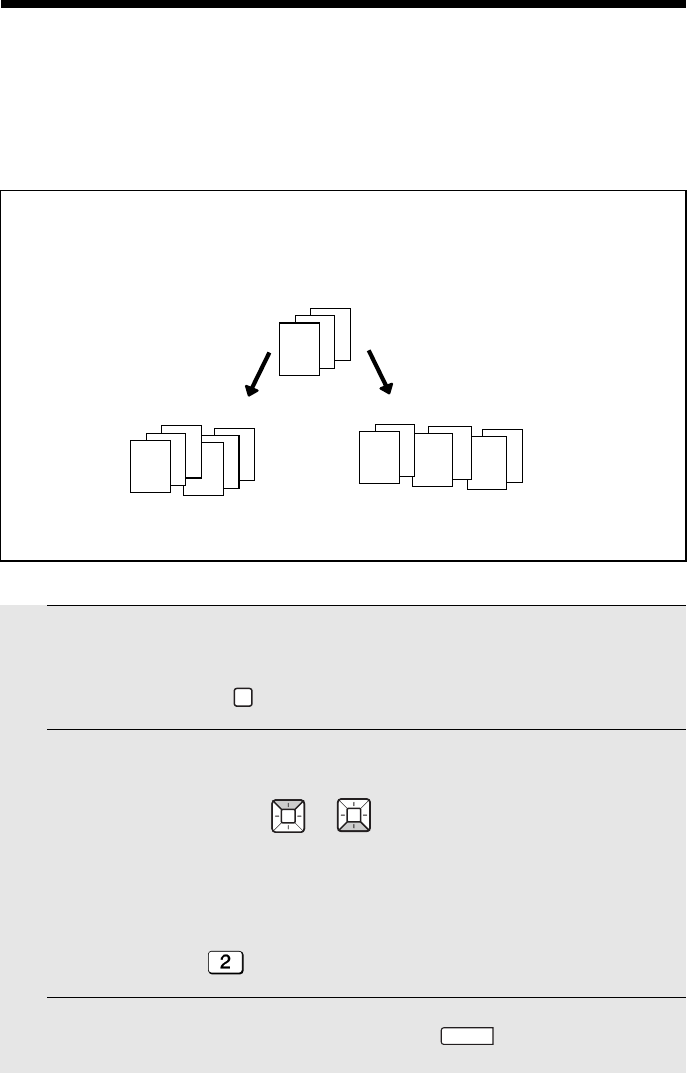 2