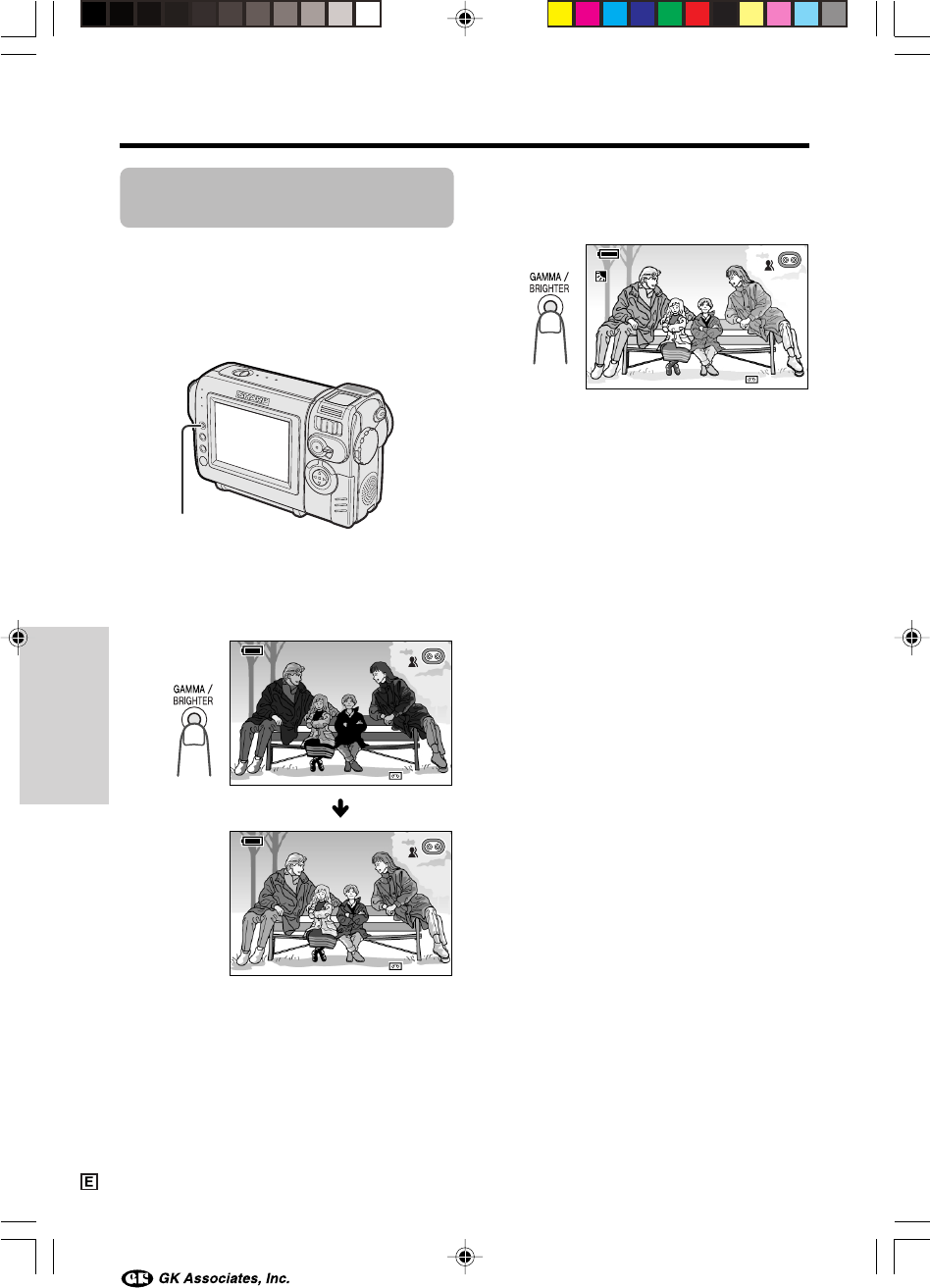 GAMMA / BRIGHTER

GAMMA / BRIGHTER

E

GK Associates, Inc.