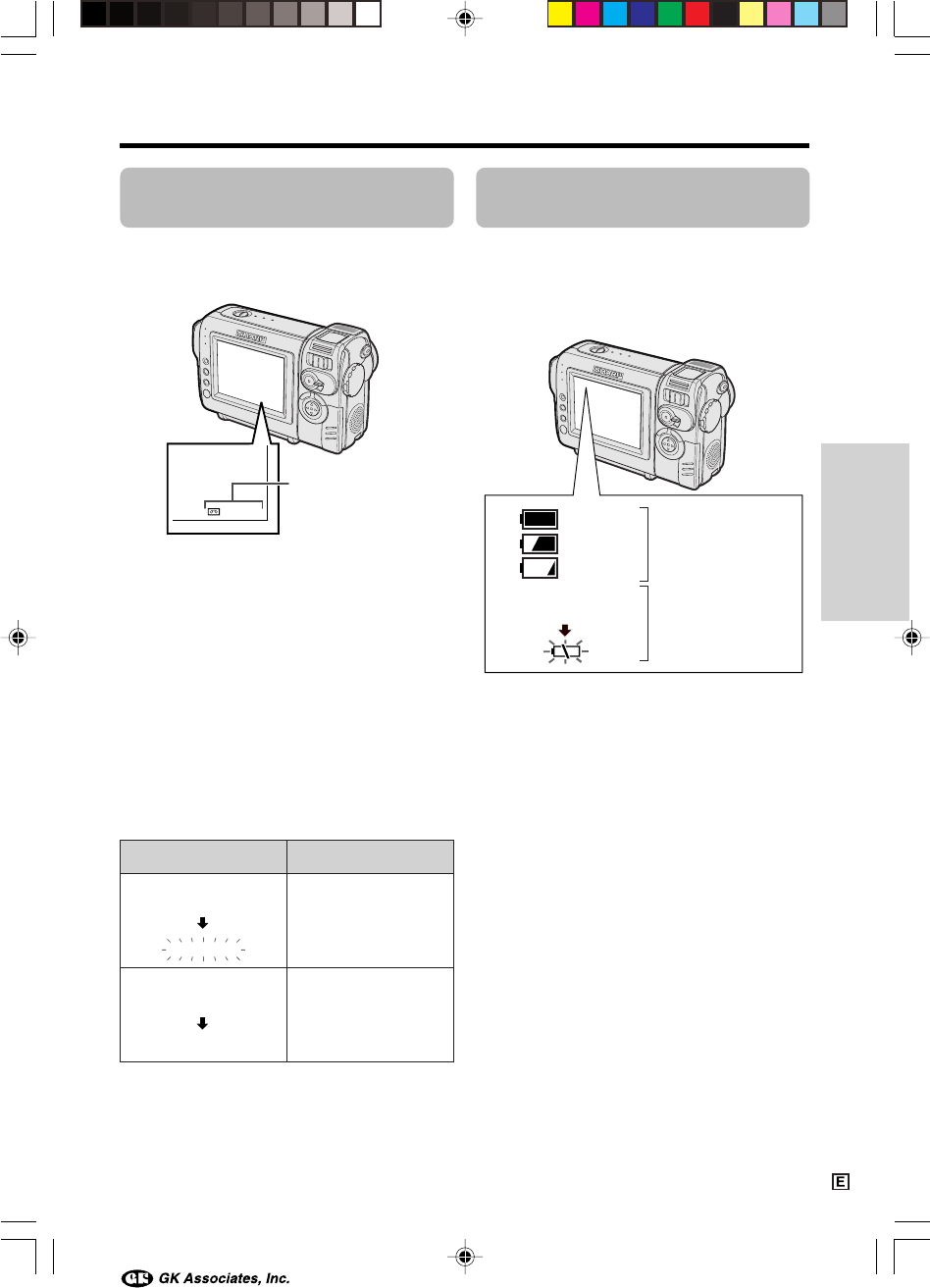 E

GK Associates, Inc.