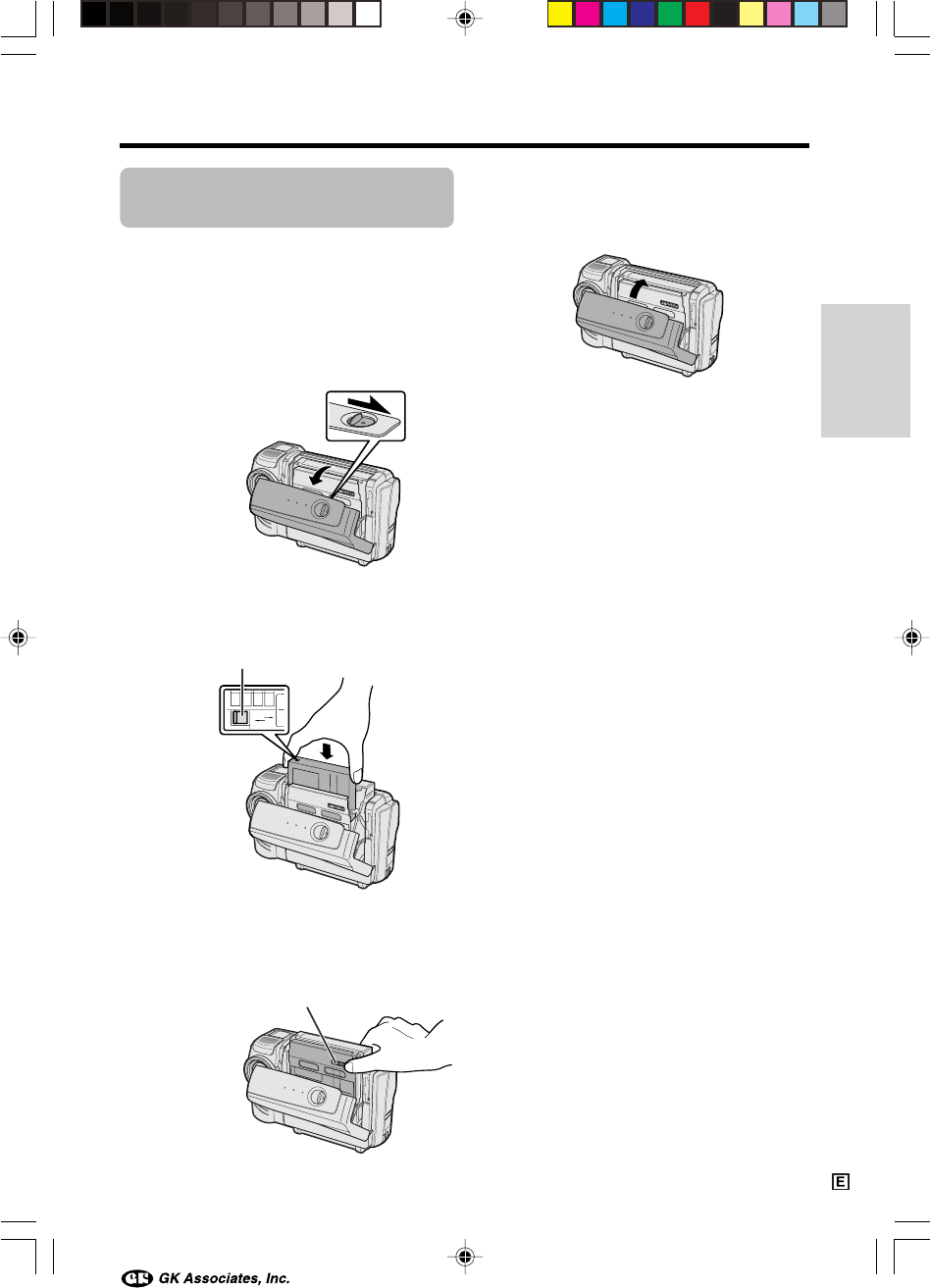 E

GK Associates, Inc.