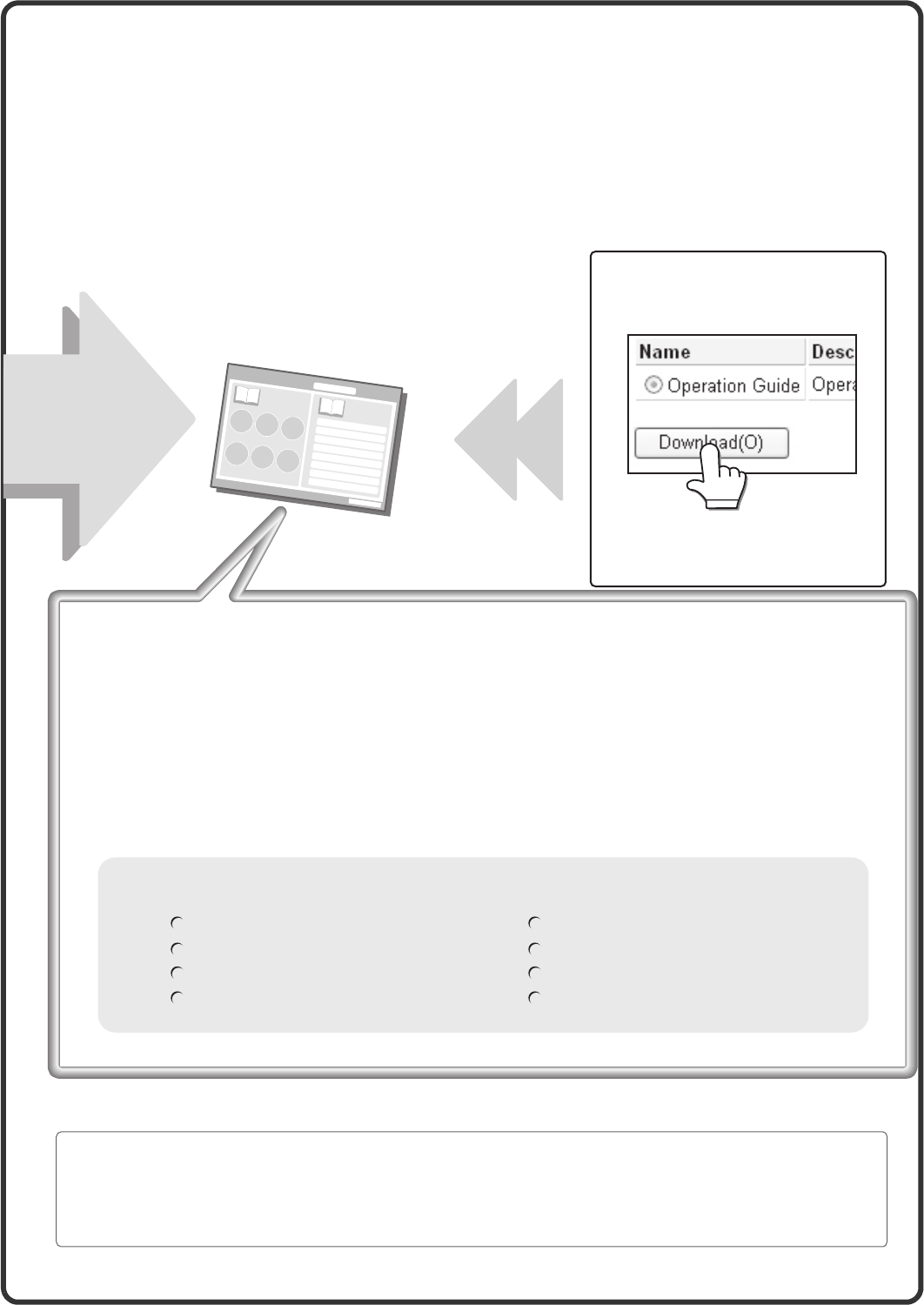 | Name | Desc |
|---|---|
| Operation Guide | Opera |

Download(O)