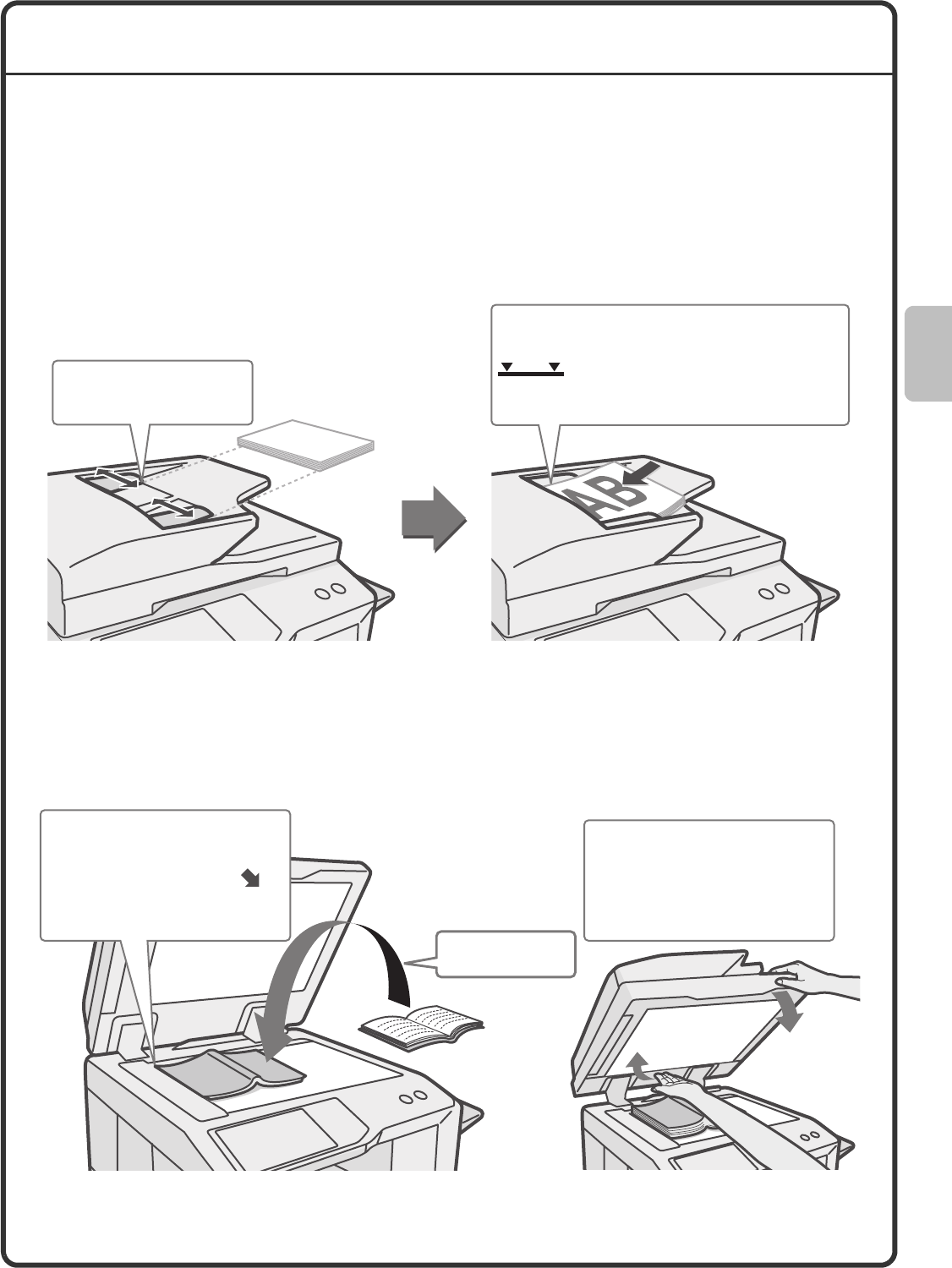 AB