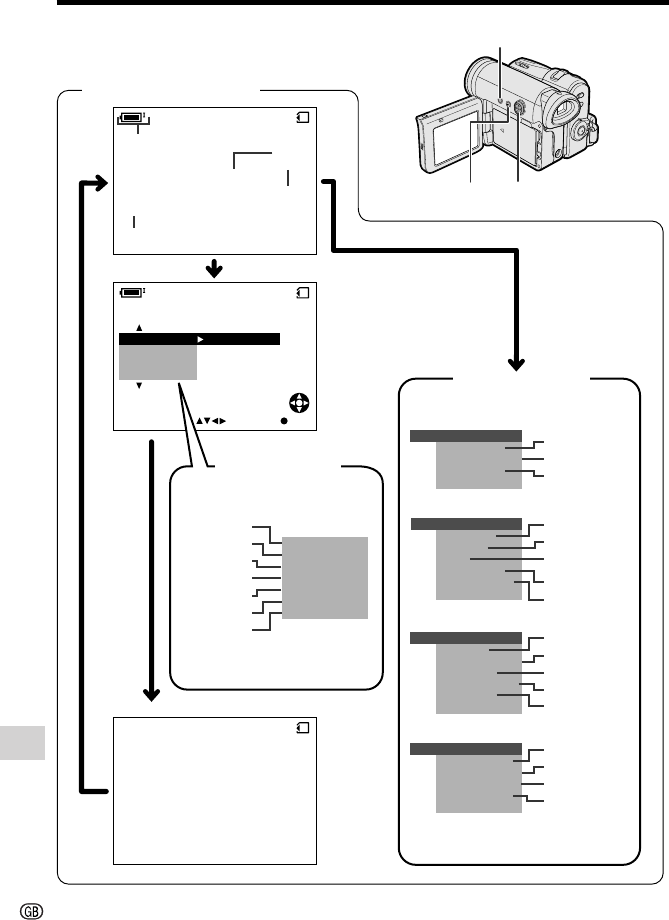 GB