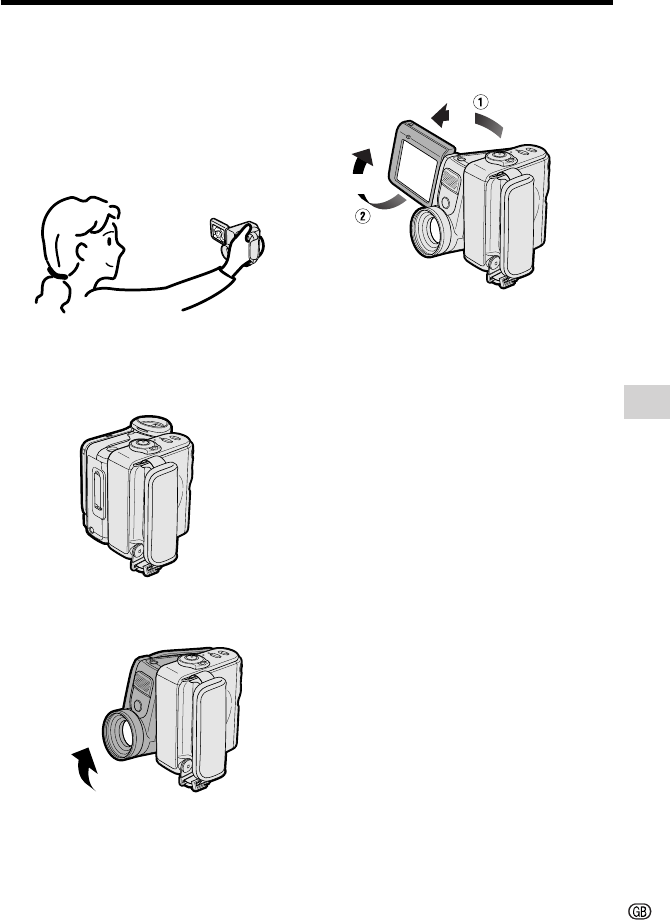 ①

②

GB