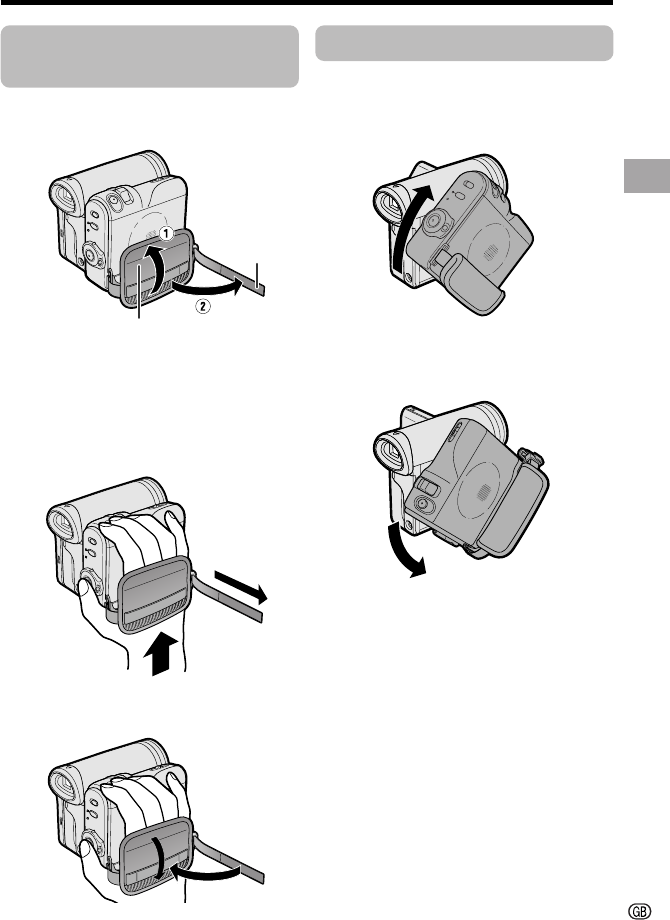 ①

②

GB