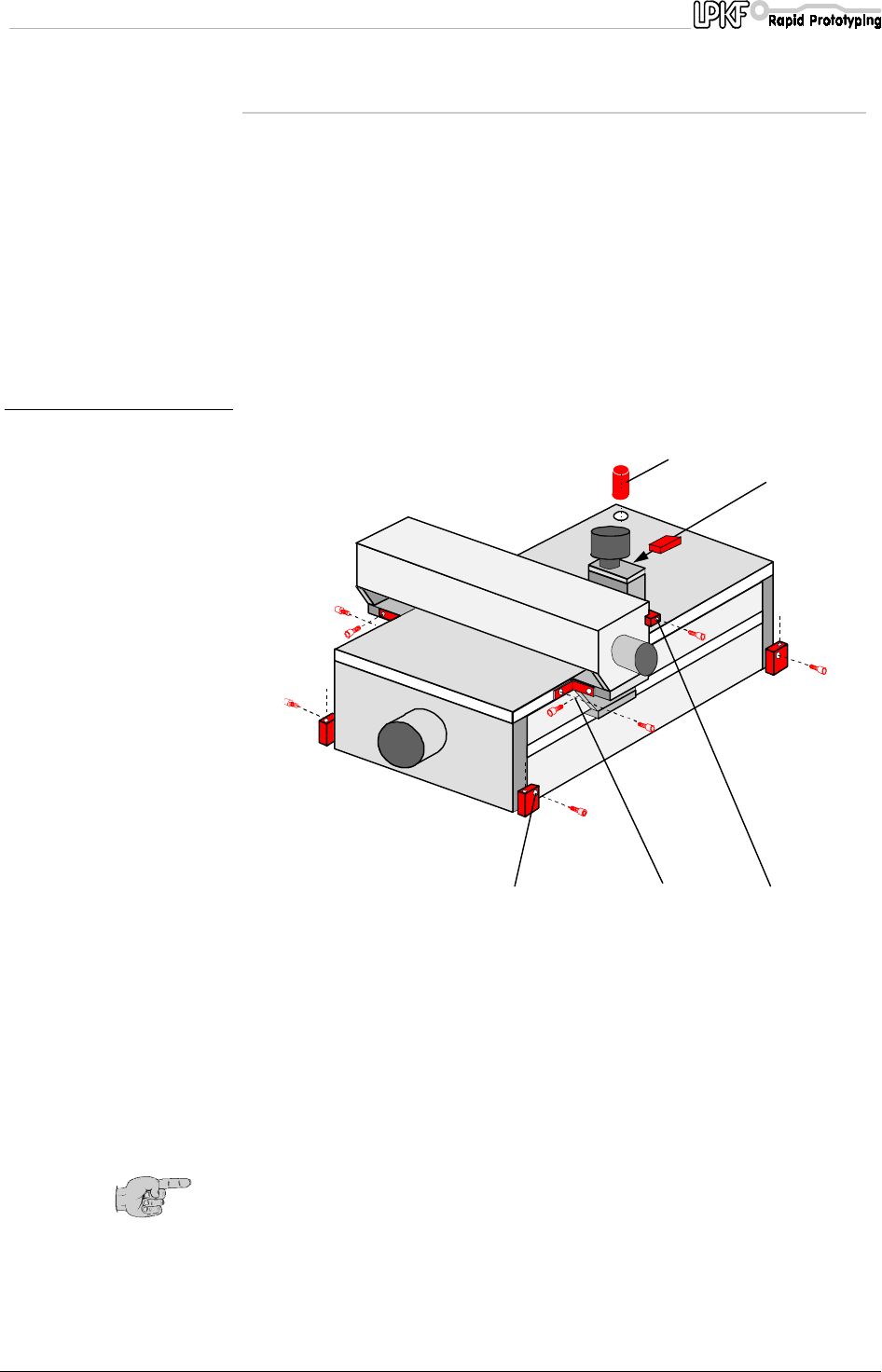 LPKF Rapid Prototyping