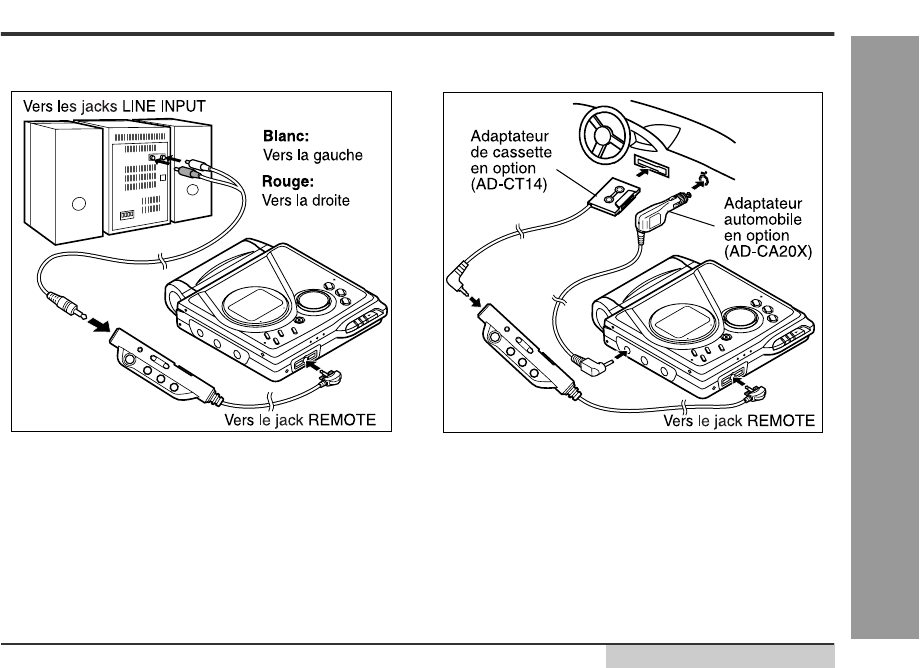 Vers les jacks LINE INPUT

Blanc:
Vers la gauche

Rouge:
Vers la droite

Vers le jack REMOTE

Adaptateur de cassette en option (AD-CT14)

Adaptateur automobile en option (AD-CA20X)

Vers le jack REMOTE