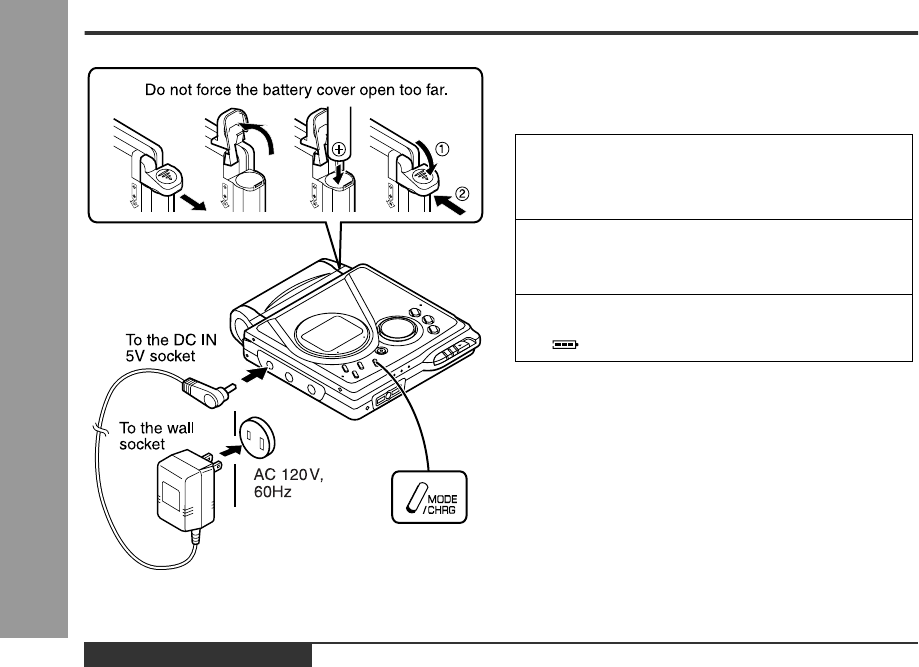 Do not force the battery cover open too far.

①

②

To the DC IN 5V socket

To the wall socket

AC 120V, 60Hz

MODE /CHRG