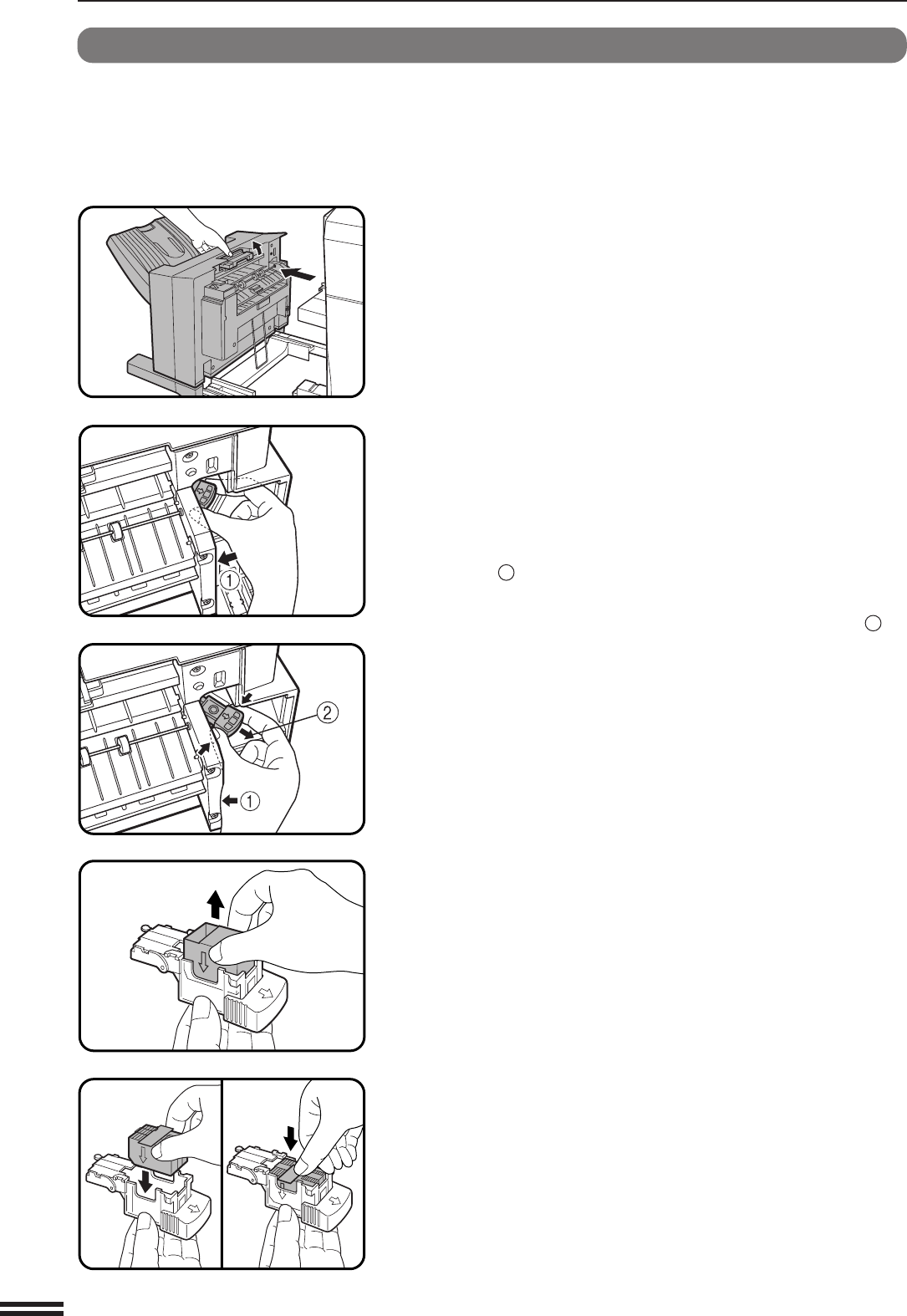 ①

②

①