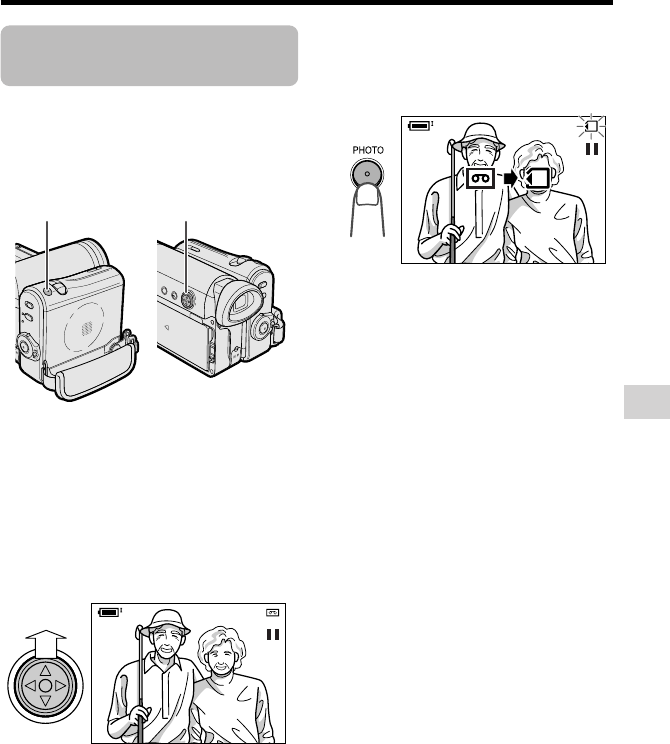 PHOTO