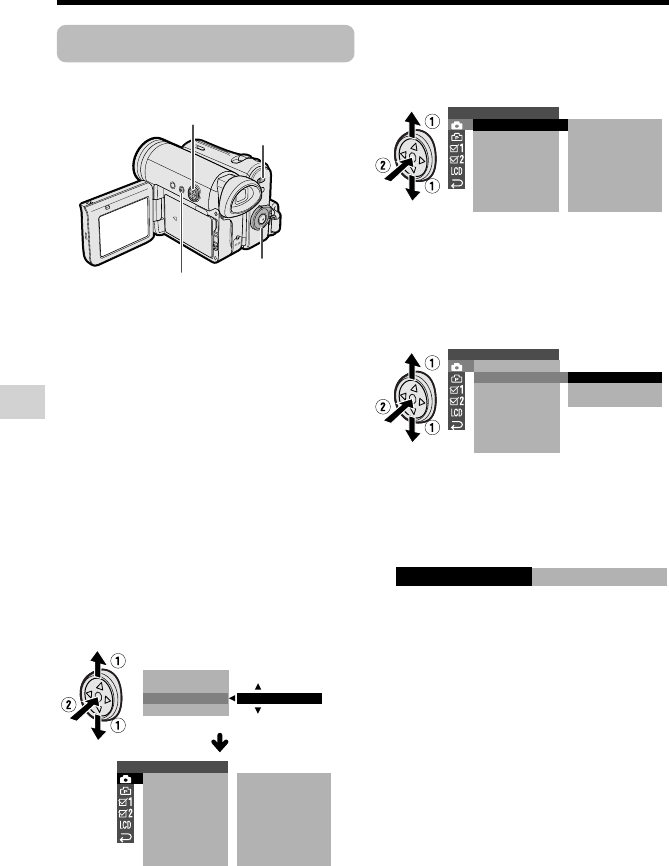 ①
②
①
1
2
LCD

①
②
①
1
2
LCD

①
②
①

1
2
LCD